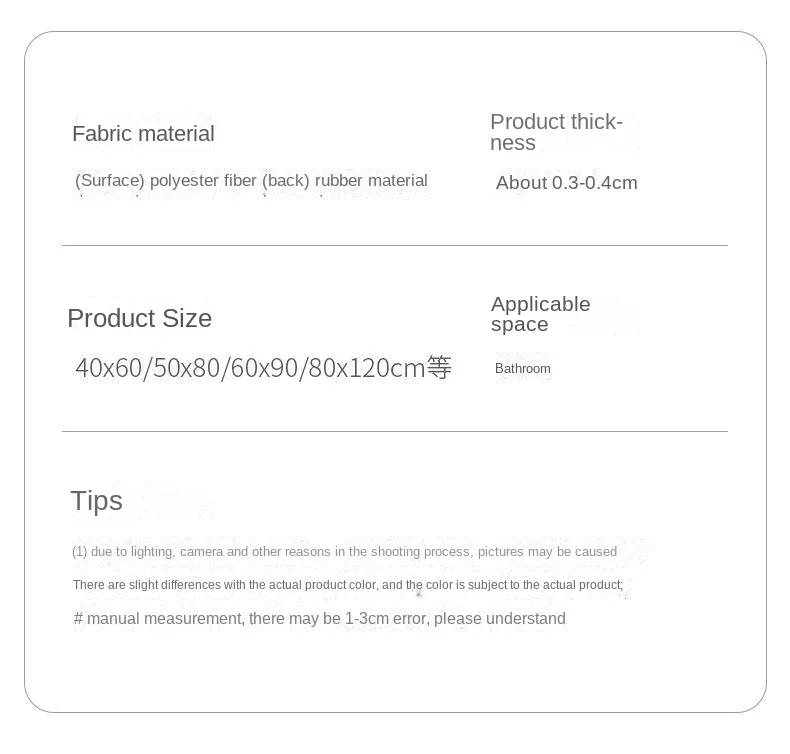 Fabric material

(Surface) polyester fiber (back) rubber material

Product thickness

About 0.3-0.4cm

Product Size

40x60/50x80/60x90/80x120cm等

Applicable space

Bathroom

Tips

(1) due to lighting, camera and other reasons in the shooting process, pictures may be caused

There are slight differences with the actual product color, and the color is subject to the actual product;

# manual measurement, there may be 1-3cm error, please understand