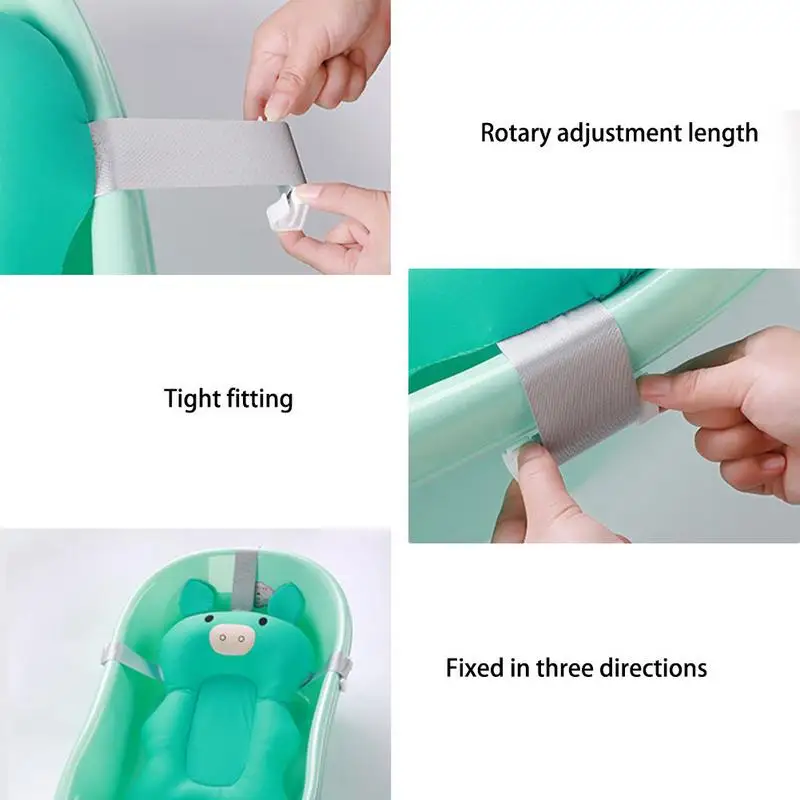 Rotary adjustment length

Tight fitting

Fixed in three directions