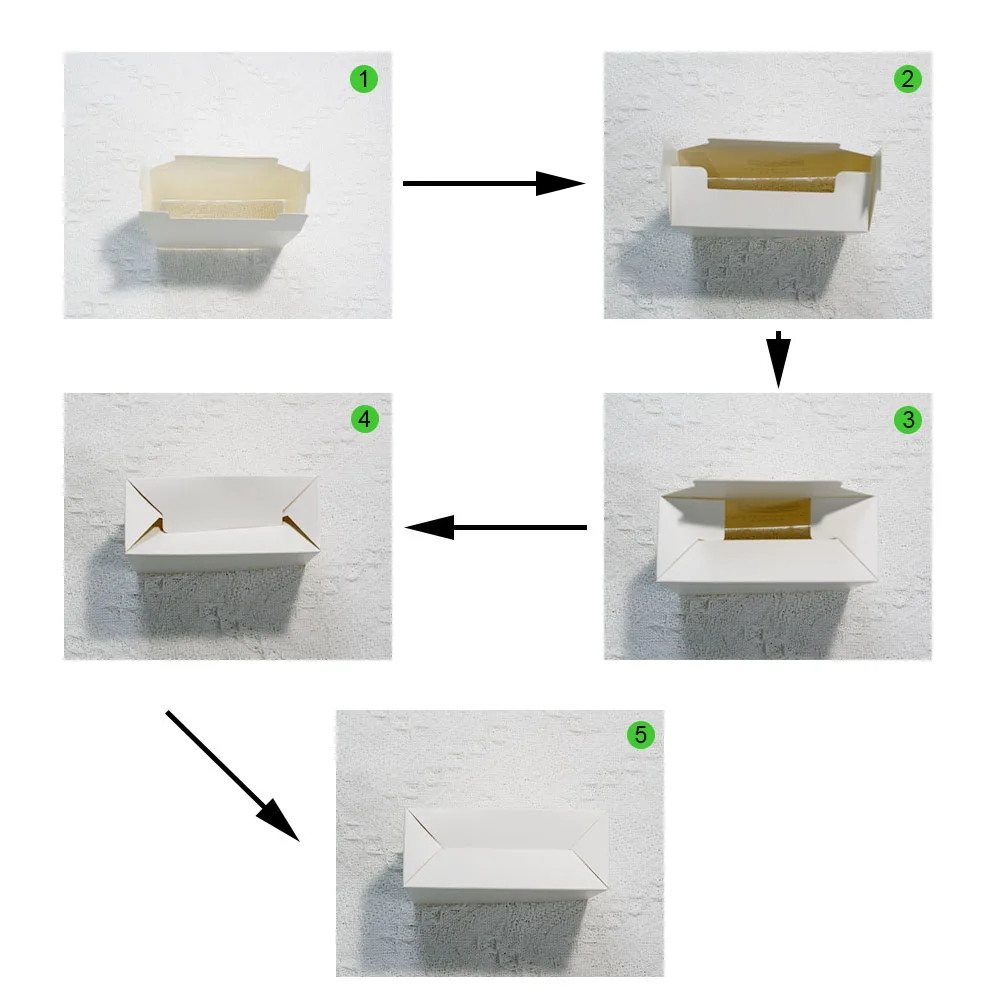 1
2
3
4
5