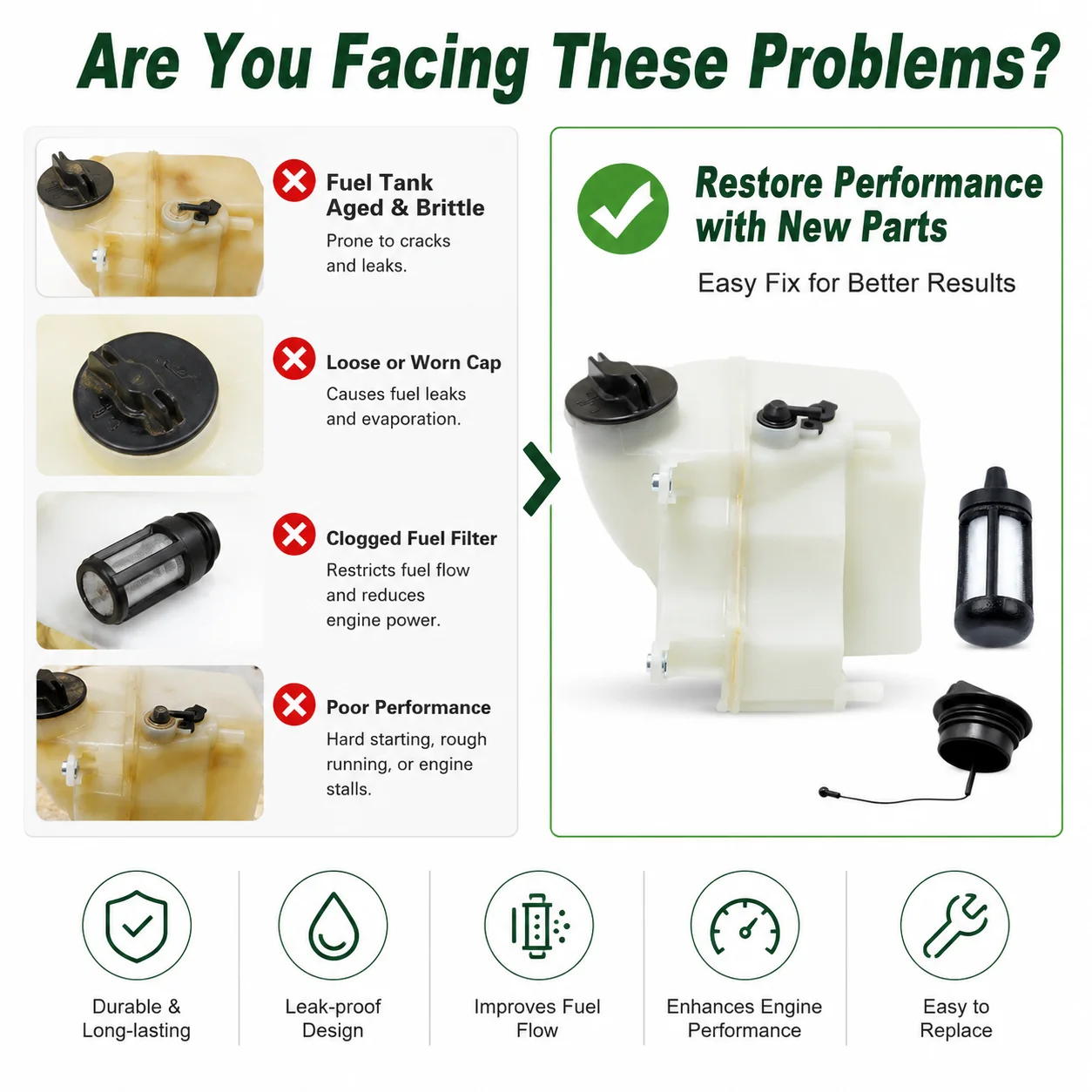 Are You Facing These Problems?

Fuel Tank Aged & Brittle
Prone to cracks and leaks.

Loose or Worn Cap
Causes fuel leaks and evaporation.

Clogged Fuel Filter
Restricts fuel flow and reduces engine power.

Poor Performance
Hard starting, rough running, or engine stalls.

Restore Performance with New Parts
Easy Fix for Better Results

Durable & Long-lasting

Leak-proof Design

Improves Fuel Flow

Enhances Engine Performance

Easy to Replace