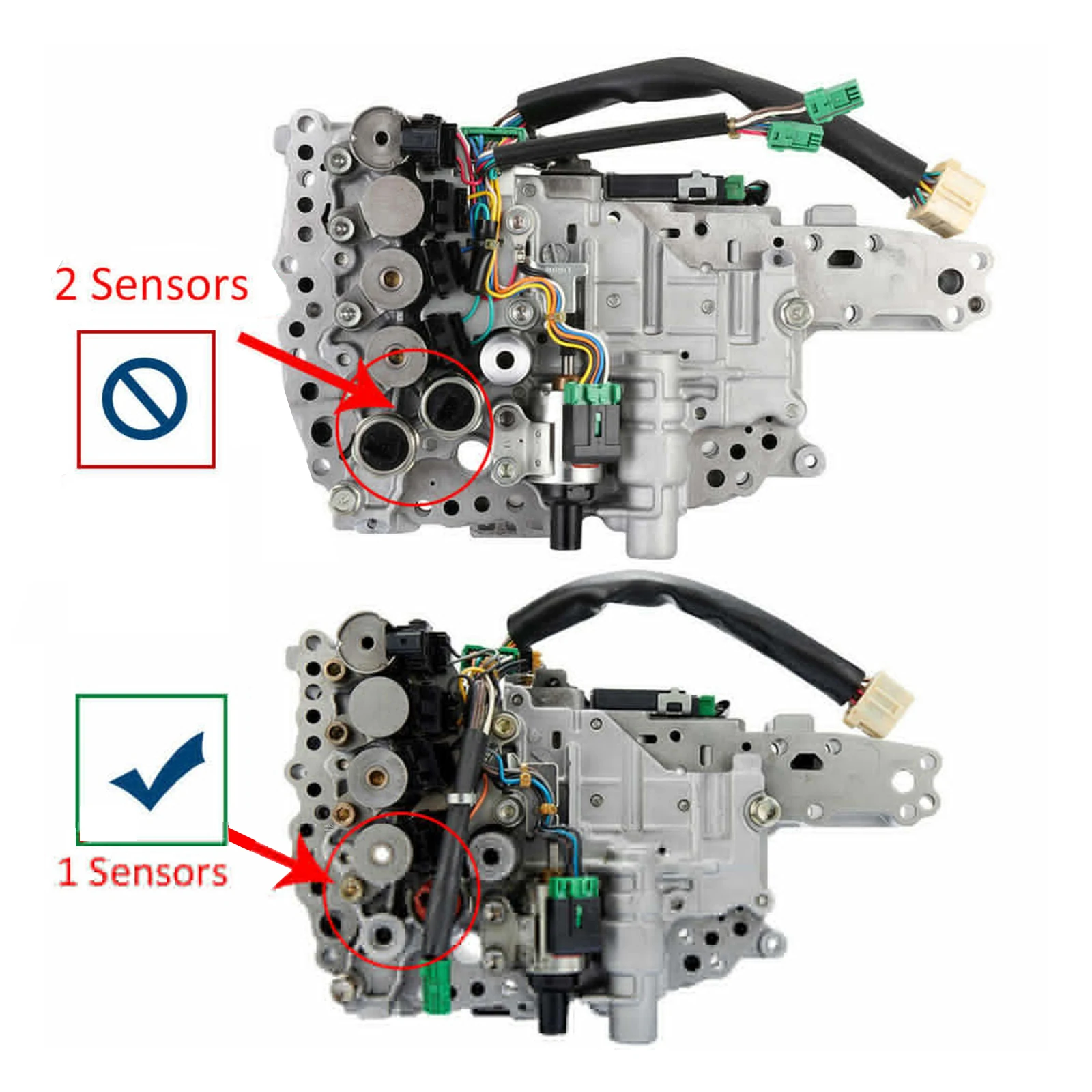 2 Sensors

1 Sensors