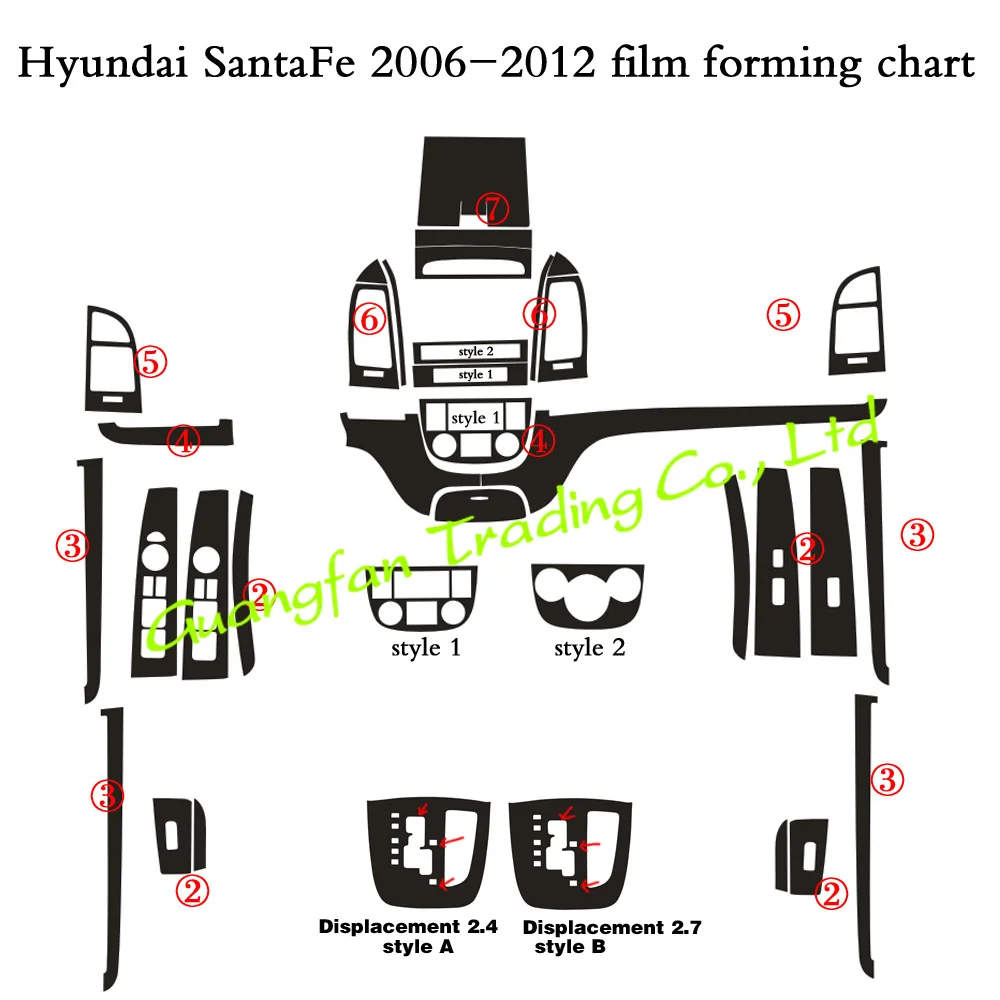 Hyundai SantaFe 2006−2012 film forming chart

⑦

⑥ ⑥ ⑤ ⑤

style 2
style 1

style 1

④ ④

Guangfan Trading Co., Ltd

③ ② ② ③

style 1 style 2

③ ③

② ②

Displacement 2.4 style A

Displacement 2.7 style B