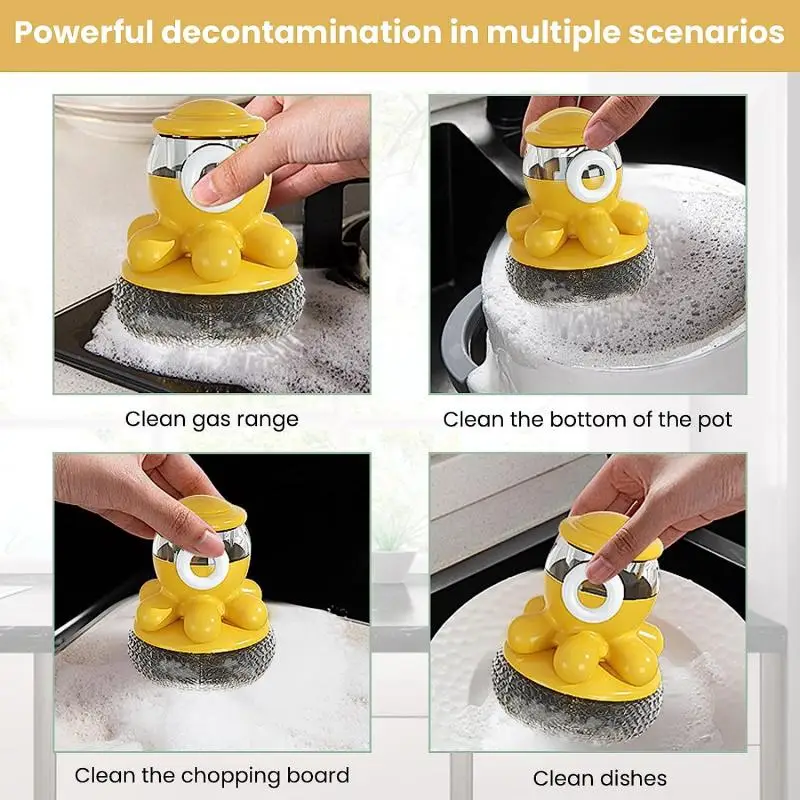 Powerful decontamination in multiple scenarios

Clean gas range

Clean the bottom of the pot

Clean the chopping board

Clean dishes