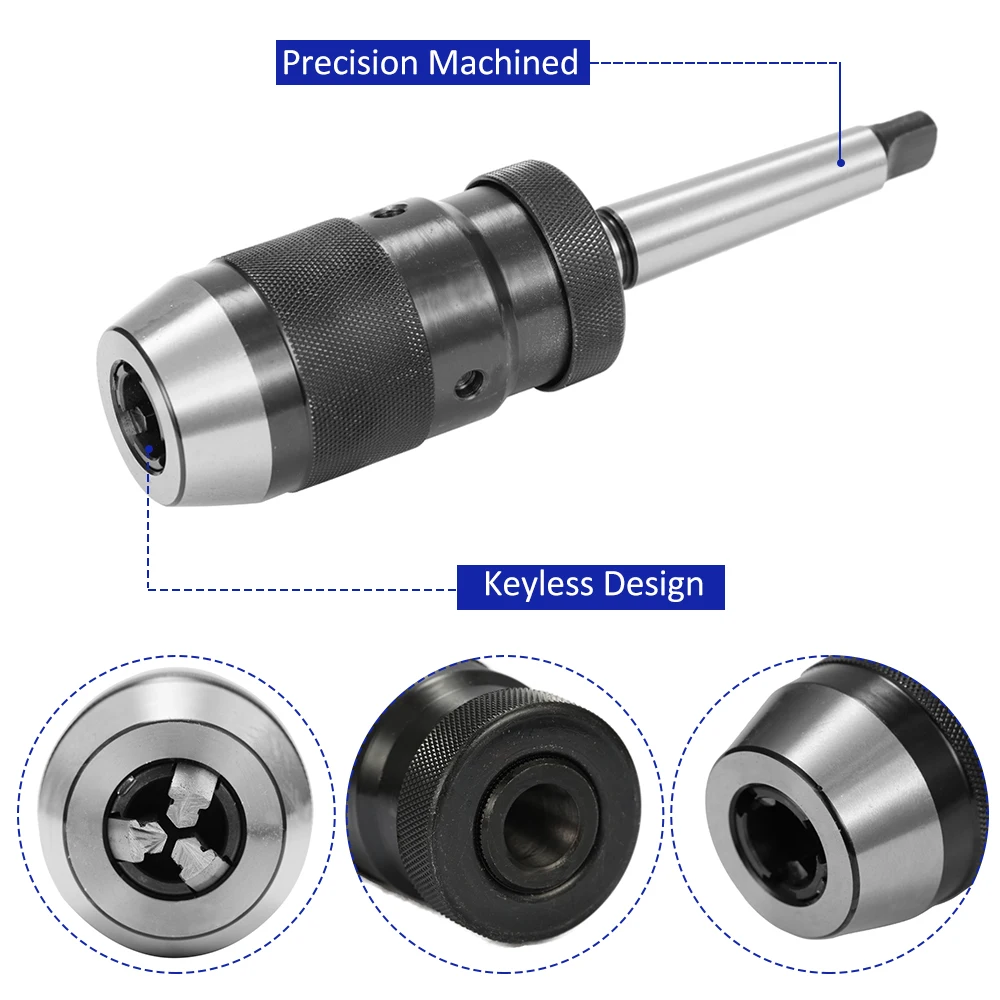 Precision Machined

Keyless Design