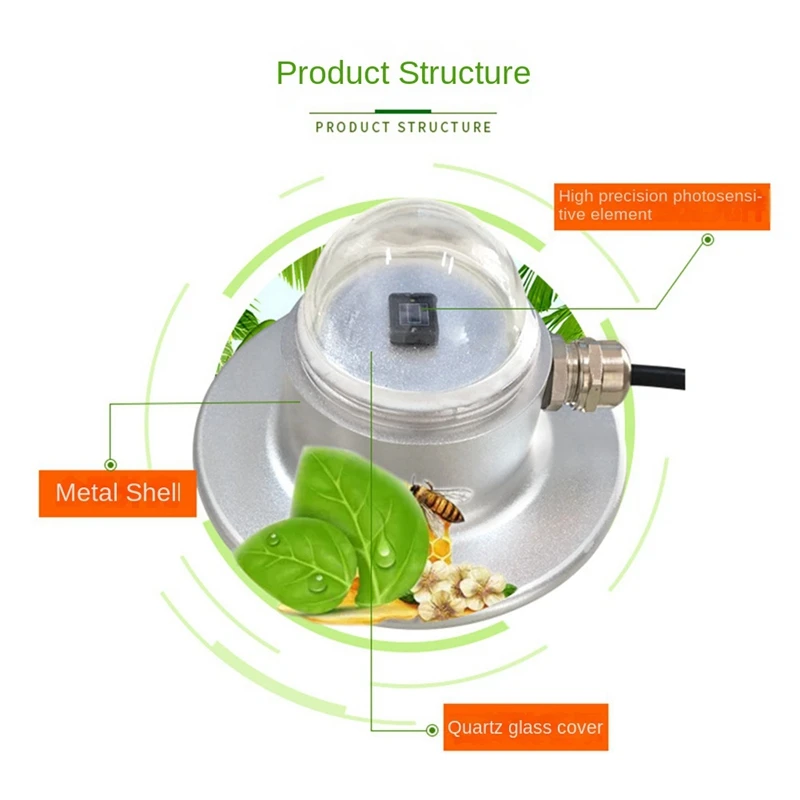 Product Structure

PRODUCT STRUCTURE

High precision photosensitive element

Metal Shell

Quartz glass cover