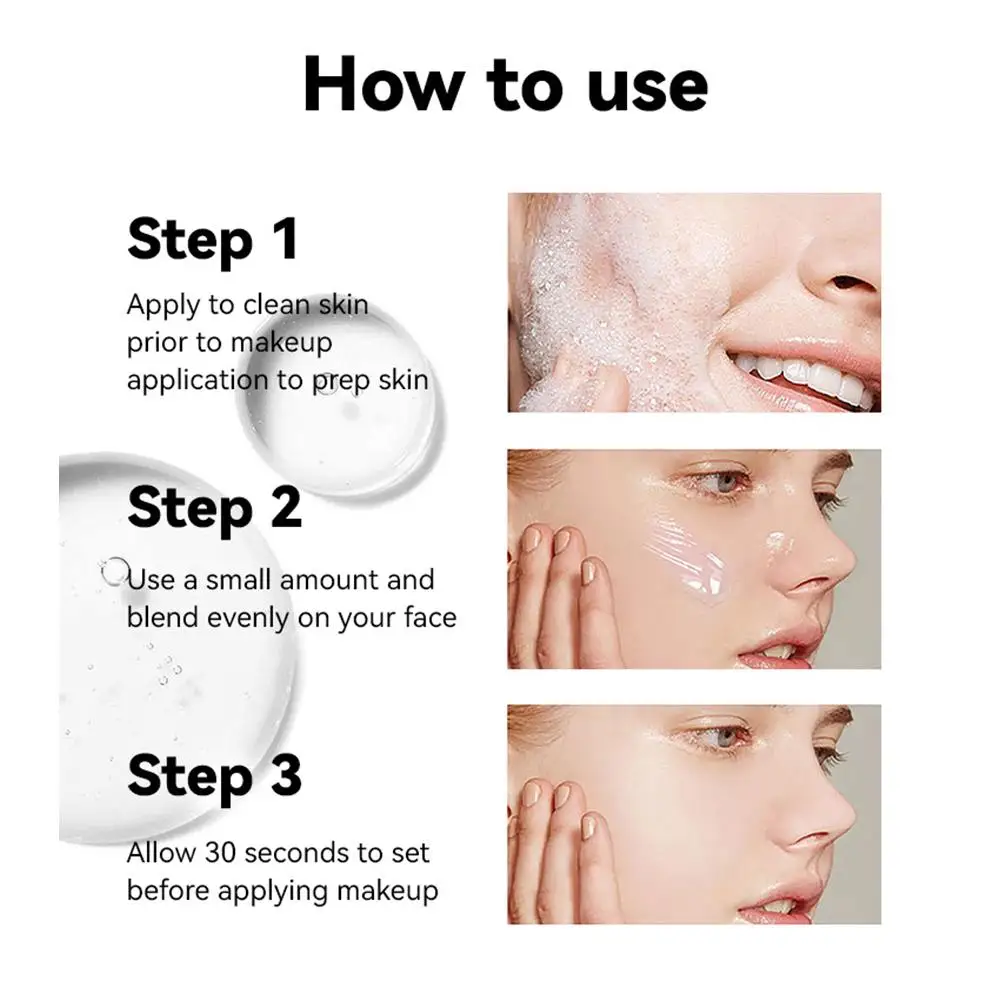 How to use

Step 1

Apply to clean skin prior to makeup application to prep skin

Step 2

Use a small amount and blend evenly on your face

Step 3

Allow 30 seconds to set before applying makeup