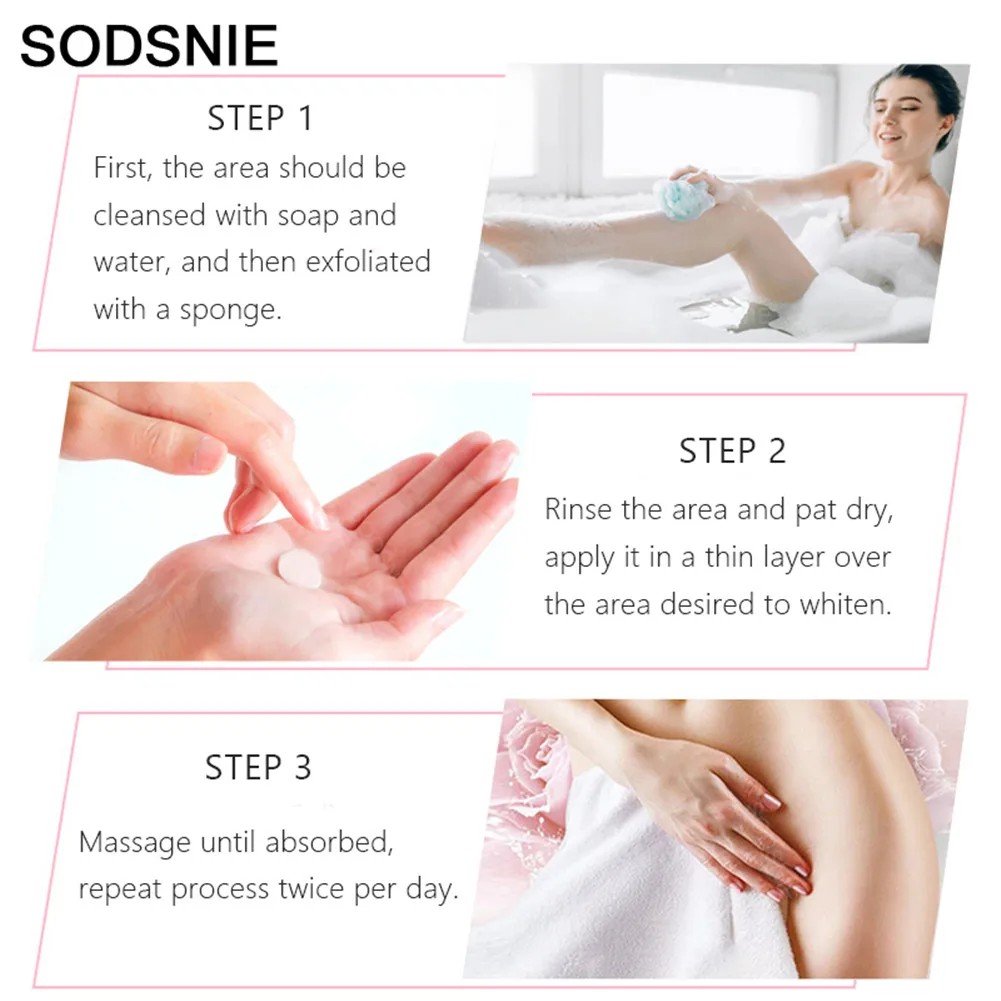 SODSNIE

STEP 1
First, the area should be cleansed with soap and water, and then exfoliated with a sponge.

STEP 2
Rinse the area and pat dry, apply it in a thin layer over the area desired to whiten.

STEP 3
Massage until absorbed, repeat process twice per day.