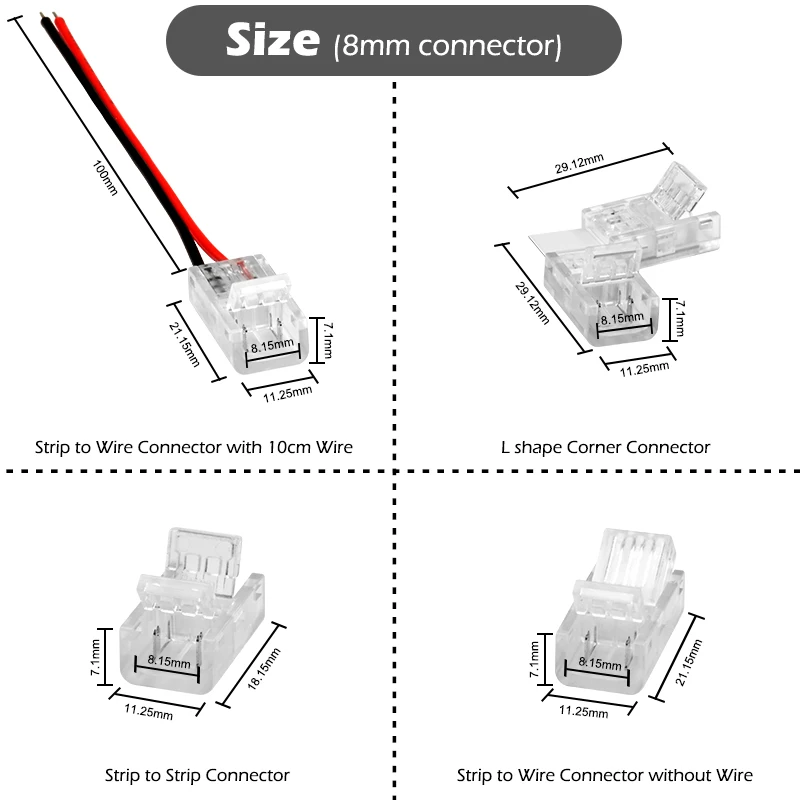 Size (8mm connector)

100mm
21.15mm
8.15mm
7.1mm
11.25mm

Strip to Wire Connector with 10cm Wire

29.12mm
29.12mm
8.15mm
7.1mm
11.25mm

L shape Corner Connector

7.1mm
8.15mm
18.15mm
11.25mm

Strip to Strip Connector

7.1mm
8.15mm
21.15mm
11.25mm

Strip to Wire Connector without Wire