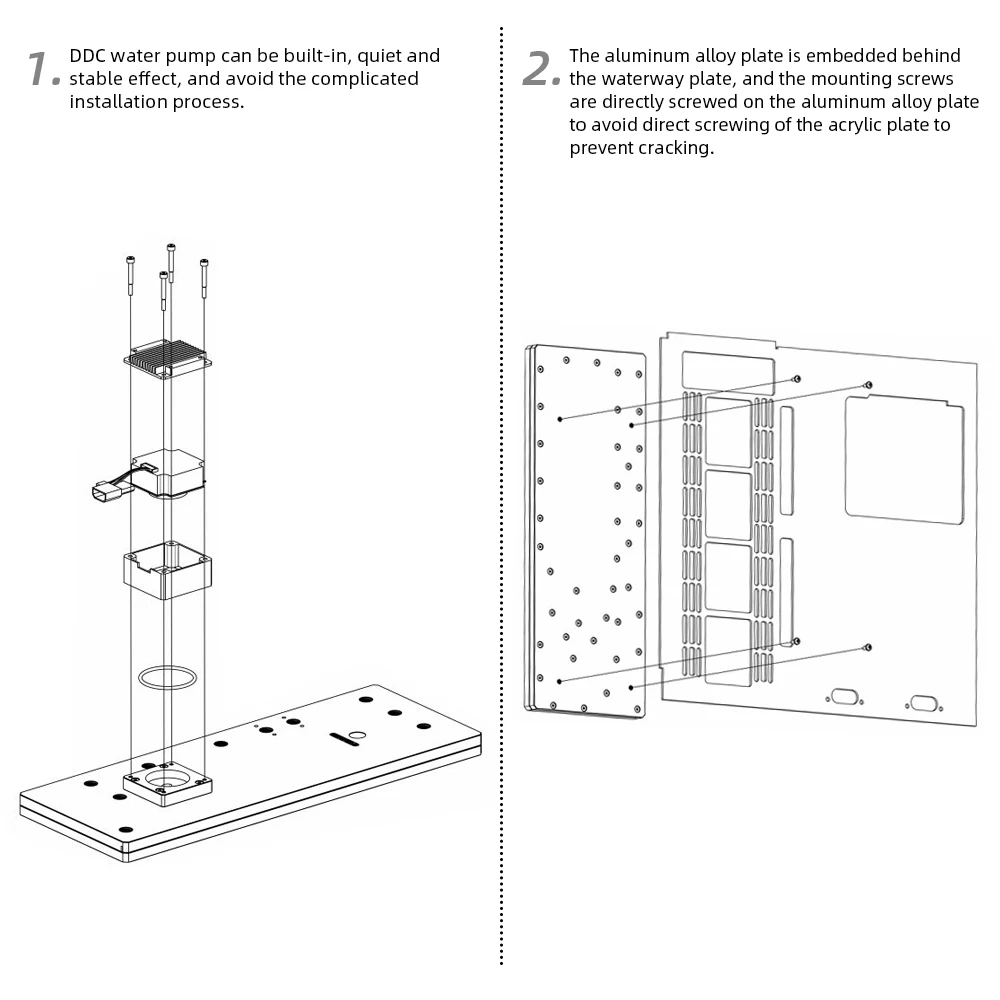 1. DDC water pump can be built-in, quiet and stable effect, and avoid the complicated installation process.

2. The aluminum alloy plate is embedded behind the waterway plate, and the mounting screws are directly screwed on the aluminum alloy plate to avoid direct screwing of the acrylic plate to prevent cracking.