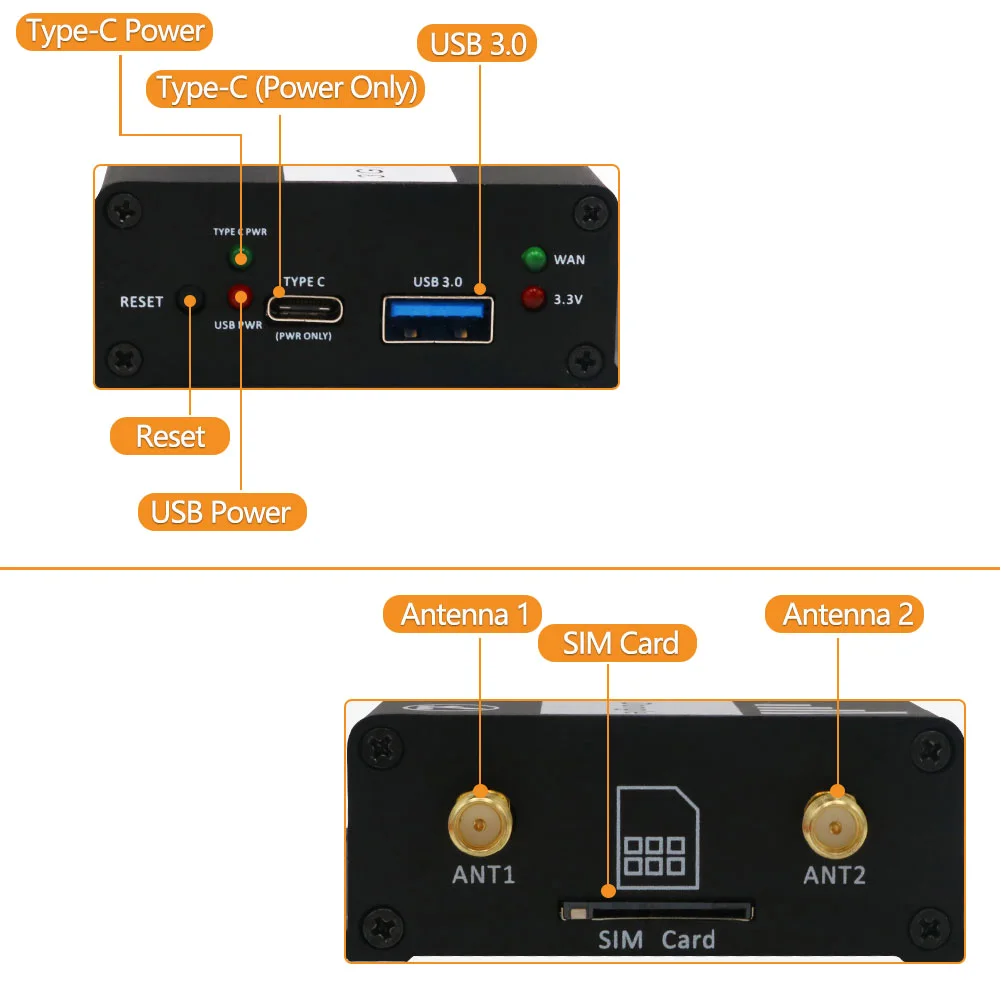 Type-C Power

Type-C (Power Only)

USB 3.0

TYPE C PWR

RESET

USB PWR

TYPE C

(PWR ONLY)

USB 3.0

WAN

3.3V

Reset

USB Power

Antenna 1

SIM Card

Antenna 2

ANT1

ANT2

SIM Card