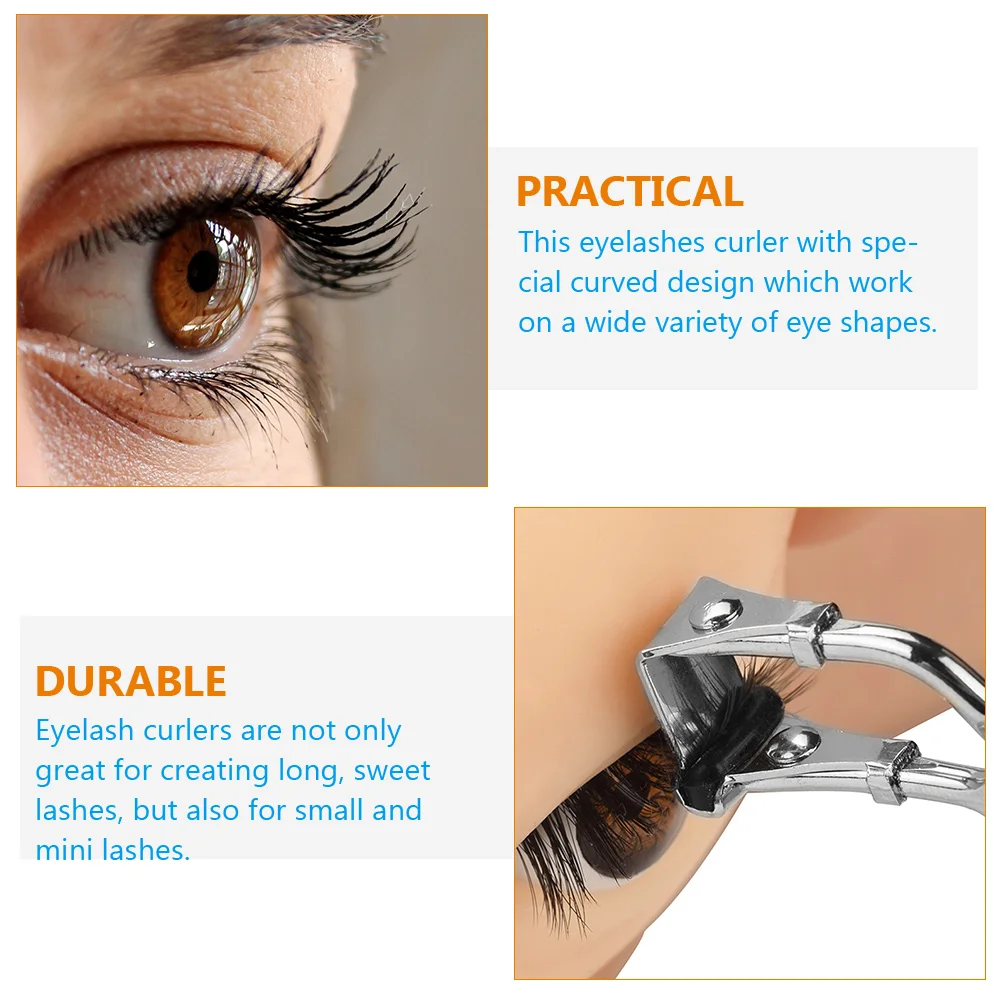 PRACTICAL
This eyelashes curler with special curved design which work on a wide variety of eye shapes.

DURABLE
Eyelash curlers are not only great for creating long, sweet lashes, but also for small and mini lashes.