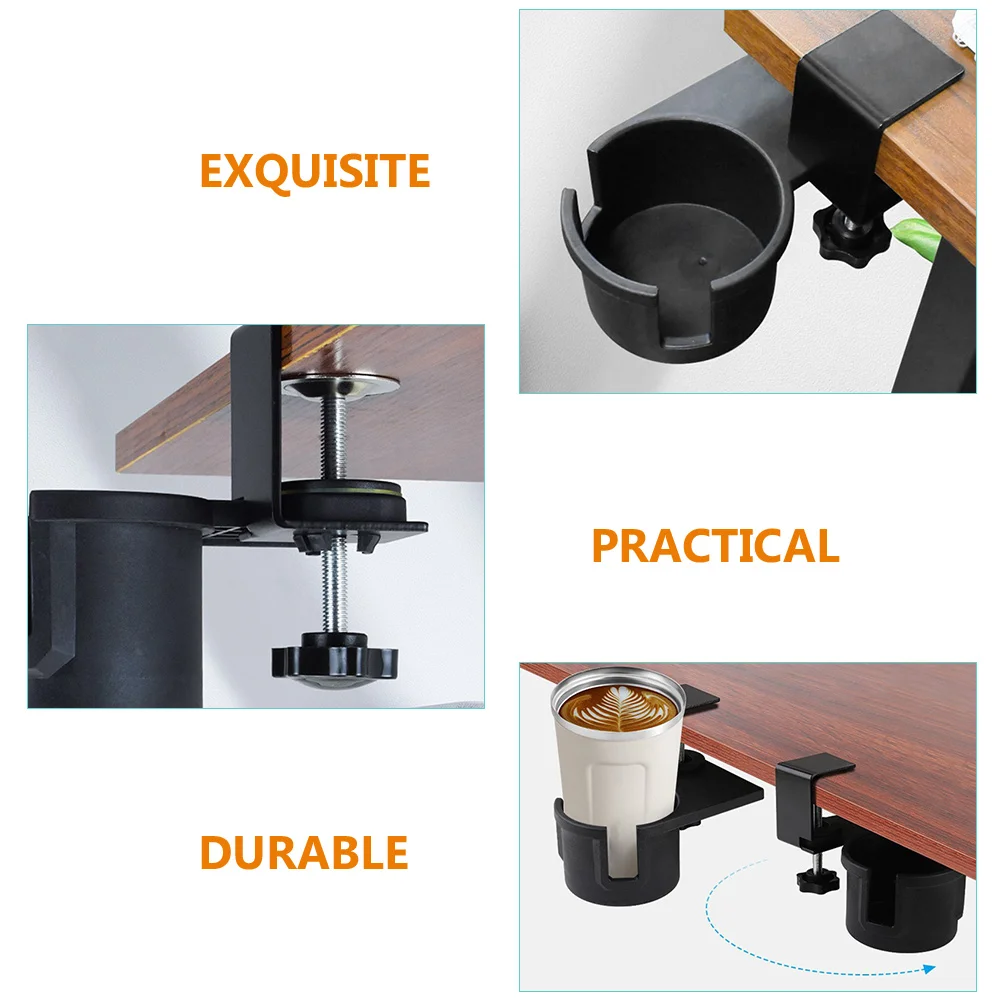 EXQUISITE

PRACTICAL

DURABLE