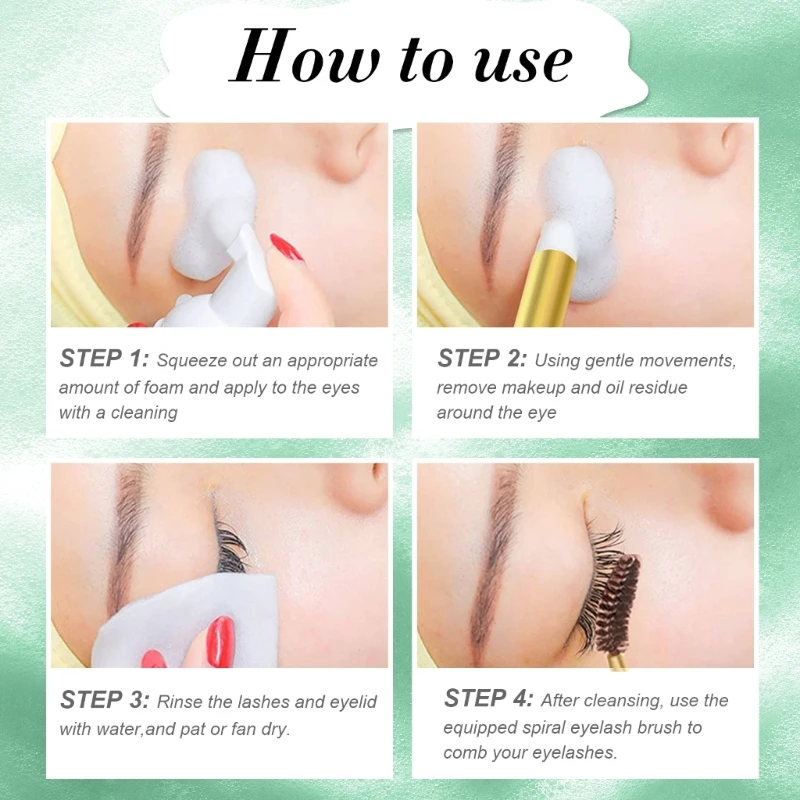 How to use

STEP 1: Squeeze out an appropriate amount of foam and apply to the eyes with a cleaning

STEP 2: Using gentle movements, remove makeup and oil residue around the eye

STEP 3: Rinse the lashes and eyelid with water,and pat or fan dry.

STEP 4: After cleansing, use the equipped spiral eyelash brush to comb your eyelashes.