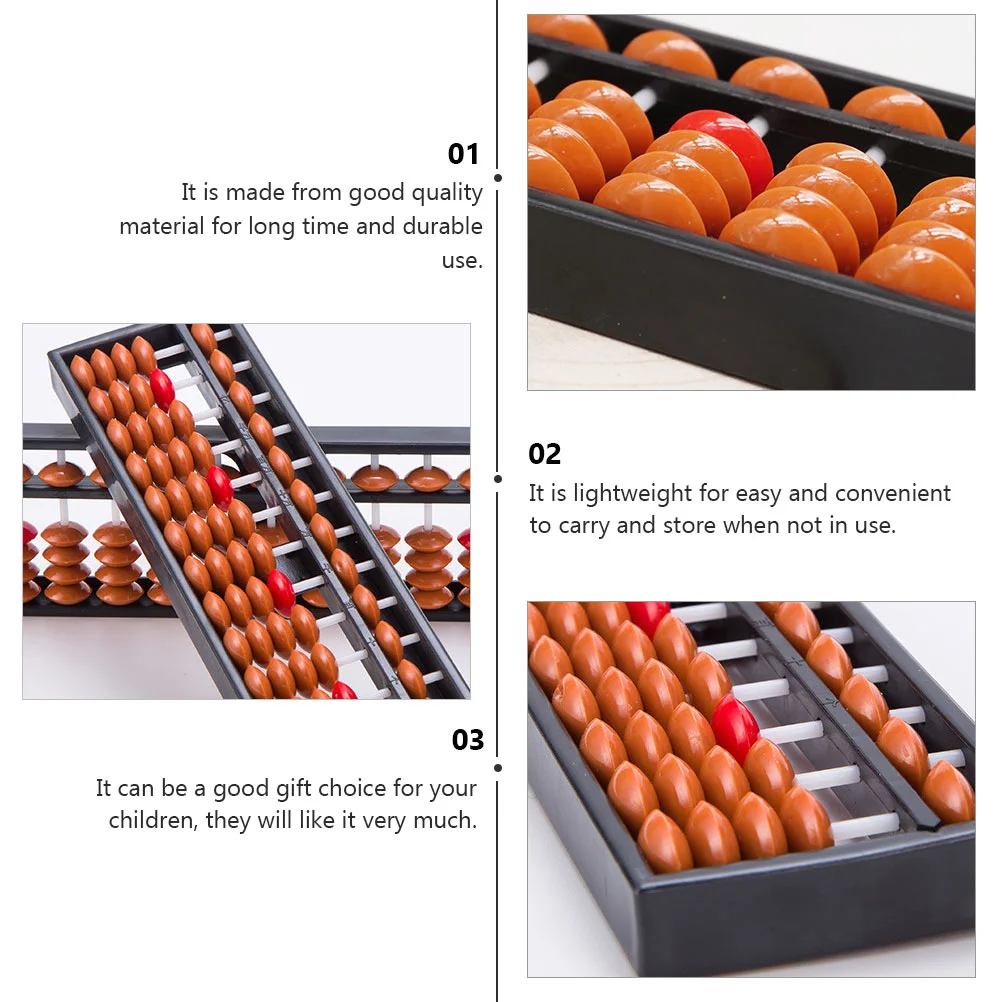 01
It is made from good quality material for long time and durable use.

02
It is lightweight for easy and convenient to carry and store when not in use.

03
It can be a good gift choice for your children, they will like it very much.