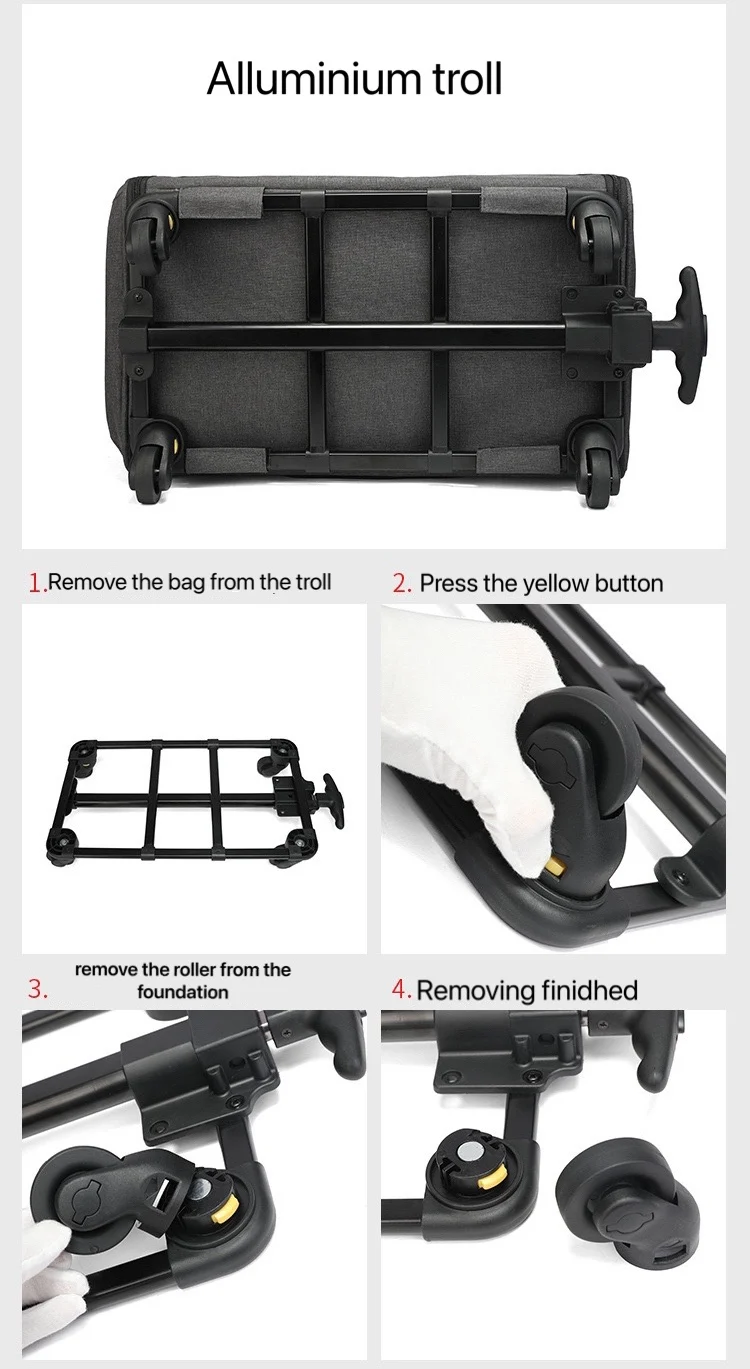 Alluminium troll

1.Remove the bag from the troll

2. Press the yellow button

3. remove the roller from the foundation

4. Removing finidhed