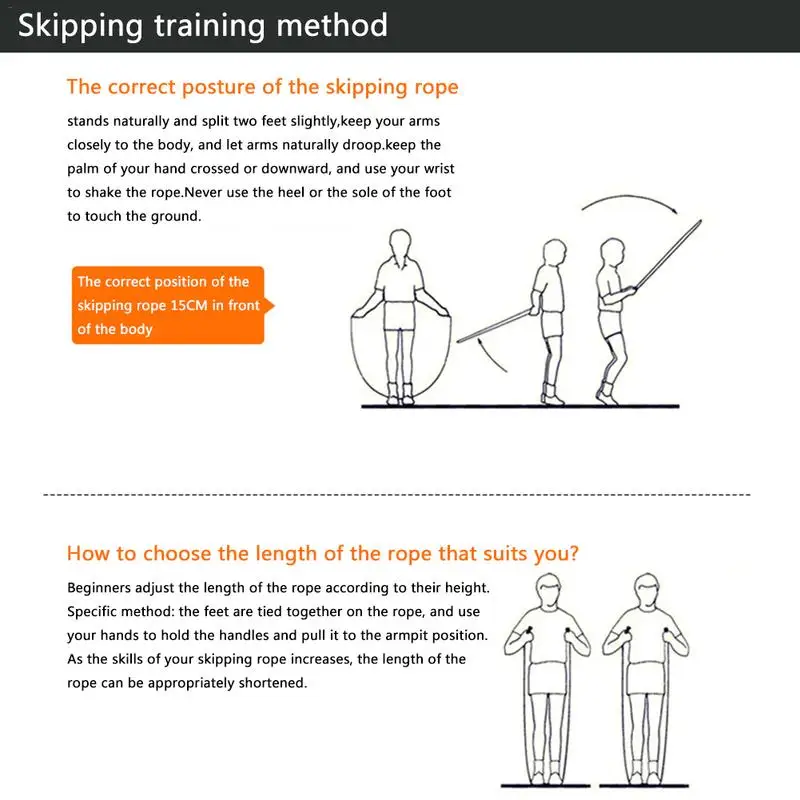 Skipping training method

The correct posture of the skipping rope

stands naturally and split two feet slightly,keep your arms closely to the body, and let arms naturally droop.keep the palm of your hand crossed or downward, and use your wrist to shake the rope.Never use the heel or the sole of the foot to touch the ground.

The correct position of the skipping rope 15CM in front of the body

How to choose the length of the rope that suits you?

Beginners adjust the length of the rope according to their height. Specific method: the feet are tied together on the rope, and use your hands to hold the handles and pull it to the armpit position. As the skills of your skipping rope increases, the length of the rope can be appropriately shortened.