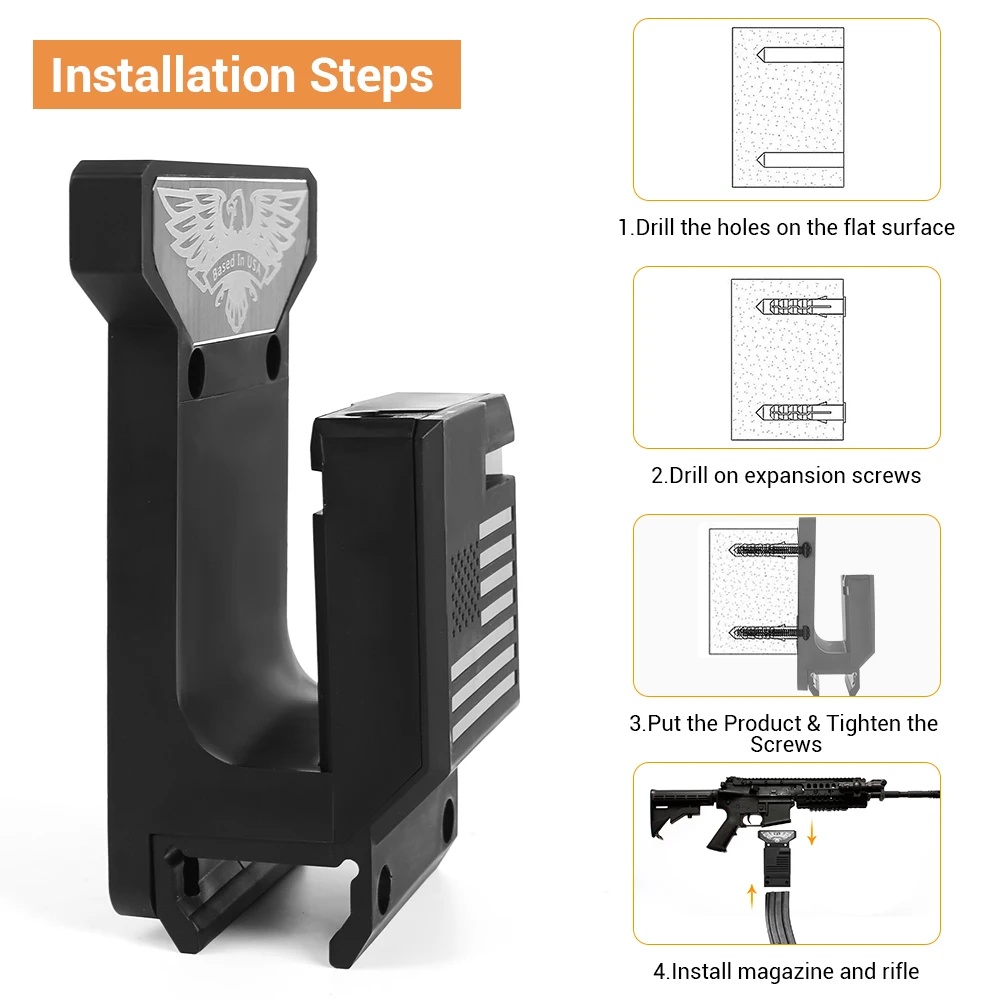 Installation Steps

Based In USA

1.Drill the holes on the flat surface

2.Drill on expansion screws

3.Put the Product & Tighten the Screws

4.Install magazine and rifle