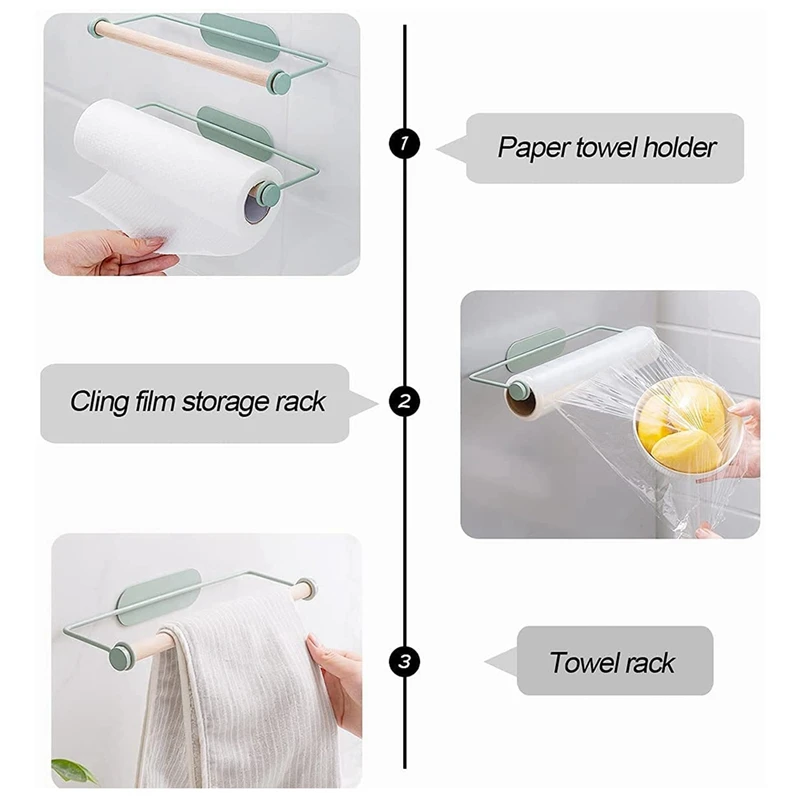 1

Paper towel holder

Cling film storage rack

2

3

Towel rack