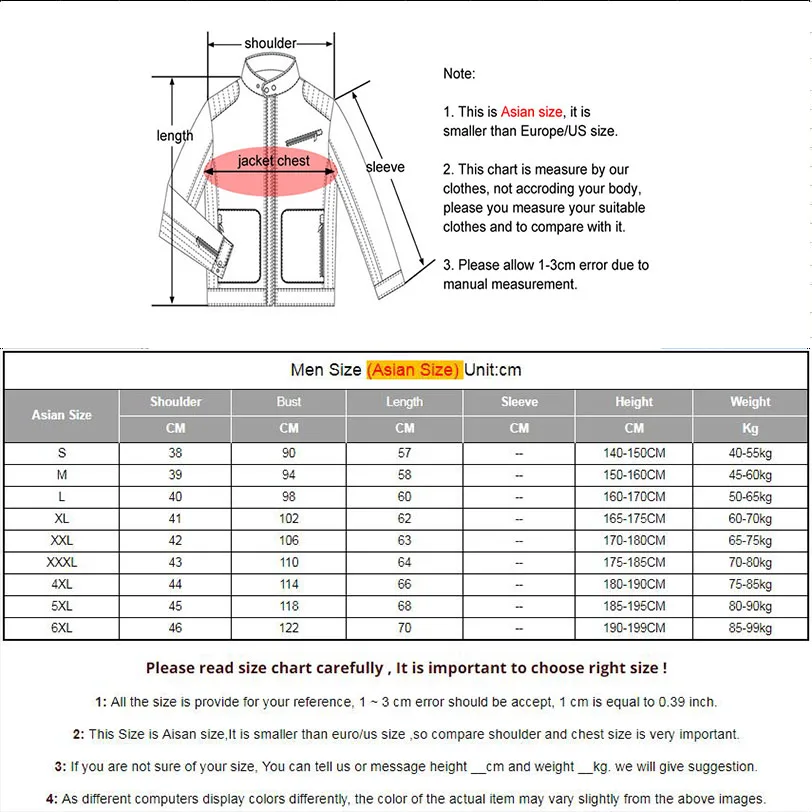 shoulder

length

jacket chest

sleeve

Note:

1. This is Asian size, it is smaller than Europe/US size.

2. This chart is measure by our clothes, not accroding your body, please you measure your suitable clothes and to compare with it.

3. Please allow 1-3cm error due to manual measurement.

Men Size (Asian Size) Unit:cm

| Asian Size | Shoulder | Bust | Length | Sleeve | Height | Weight |
|---|---|---|---|---|---|---|
| | CM | CM | CM | CM | CM | Kg |
| S | 38 | 90 | 57 | -- | 140-150CM | 40-55kg |
| M | 39 | 94 | 58 | -- | 150-160CM | 45-60kg |
| L | 40 | 98 | 60 | -- | 160-170CM | 50-65kg |
| XL | 41 | 102 | 62 | -- | 165-175CM | 60-70kg |
| XXL | 42 | 106 | 63 | -- | 170-180CM | 65-75kg |
| XXXL | 43 | 110 | 64 | -- | 175-185CM | 70-80kg |
| 4XL | 44 | 114 | 66 | -- | 180-190CM | 75-85kg |
| 5XL | 45 | 118 | 68 | -- | 185-195CM | 80-90kg |
| 6XL | 46 | 122 | 70 | -- | 190-199CM | 85-99kg |

Please read size chart carefully , It is important to choose right size !

1: All the size is provide for your reference, 1 ~ 3 cm error should be accept, 1 cm is equal to 0.39 inch.

2: This Size is Aisan size,It is smaller than euro/us size ,so compare shoulder and chest size is very important.

3: If you are not sure of your size, You can tell us or message height __cm and weight __kg. we will give suggestion.

4: As different computers display colors differently, the color of the actual item may vary slightly from the above images.