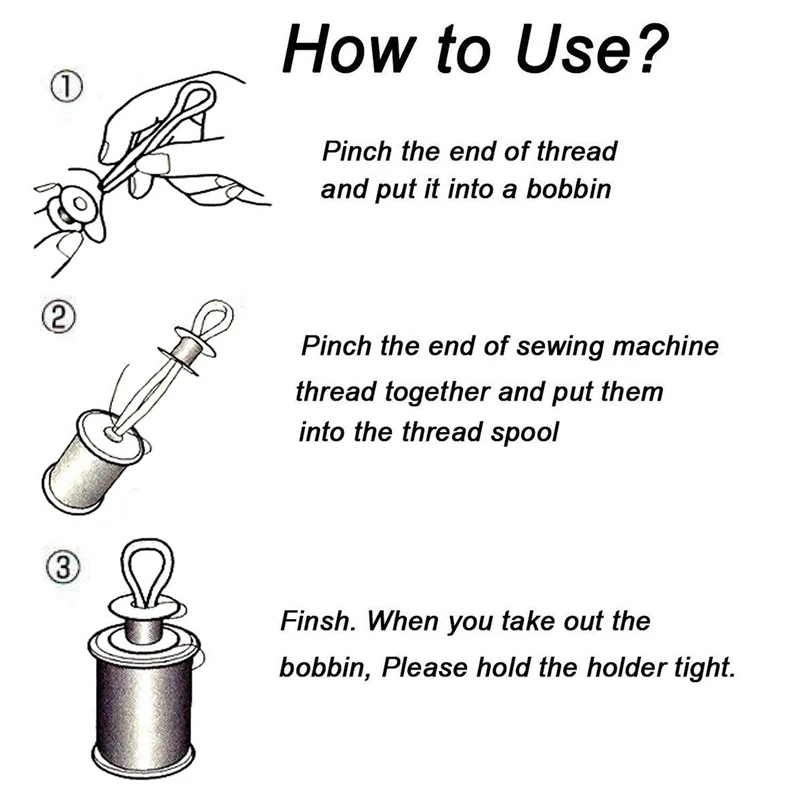 How to Use?

①

Pinch the end of thread and put it into a bobbin

②

Pinch the end of sewing machine thread together and put them into the thread spool

③

Finsh. When you take out the bobbin, Please hold the holder tight.