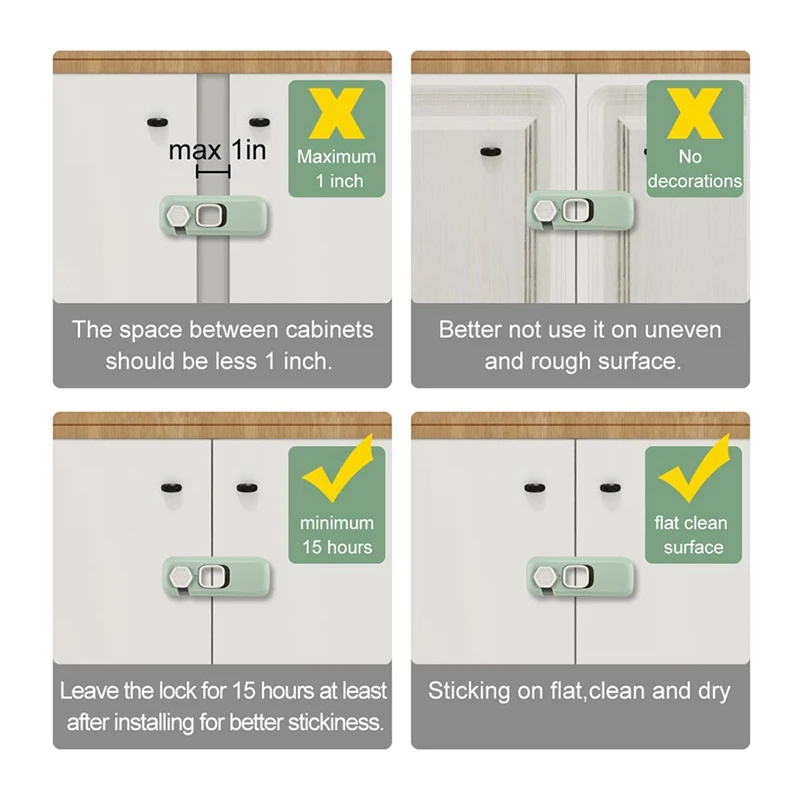 max 1in

X
Maximum
1 inch

The space between cabinets should be less 1 inch.

X
No
decorations

Better not use it on uneven and rough surface.

minimum
15 hours

Leave the lock for 15 hours at least after installing for better stickiness.

flat clean
surface

Sticking on flat,clean and dry