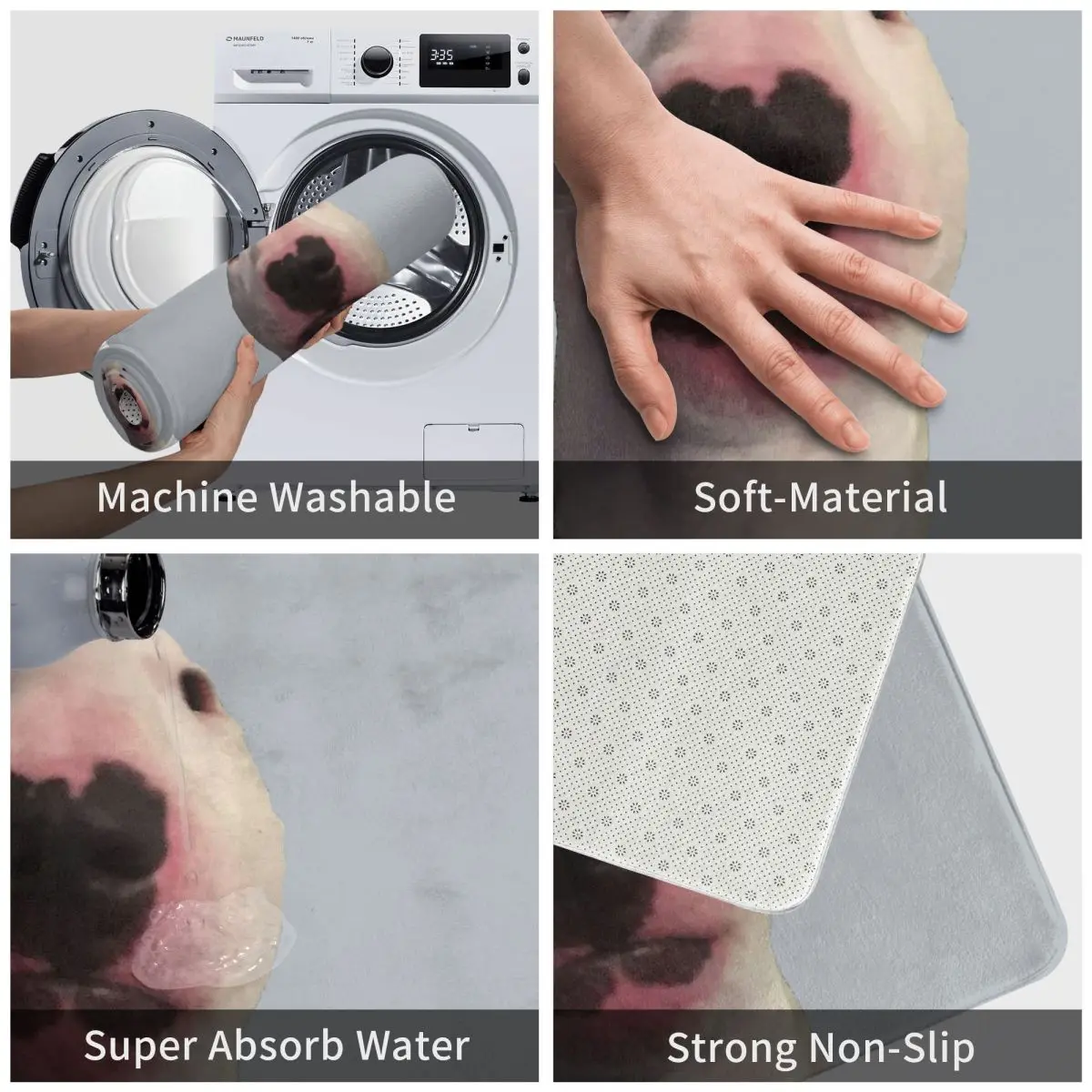 MAUNFELD

3:35

Machine Washable

Soft-Material

Super Absorb Water

Strong Non-Slip