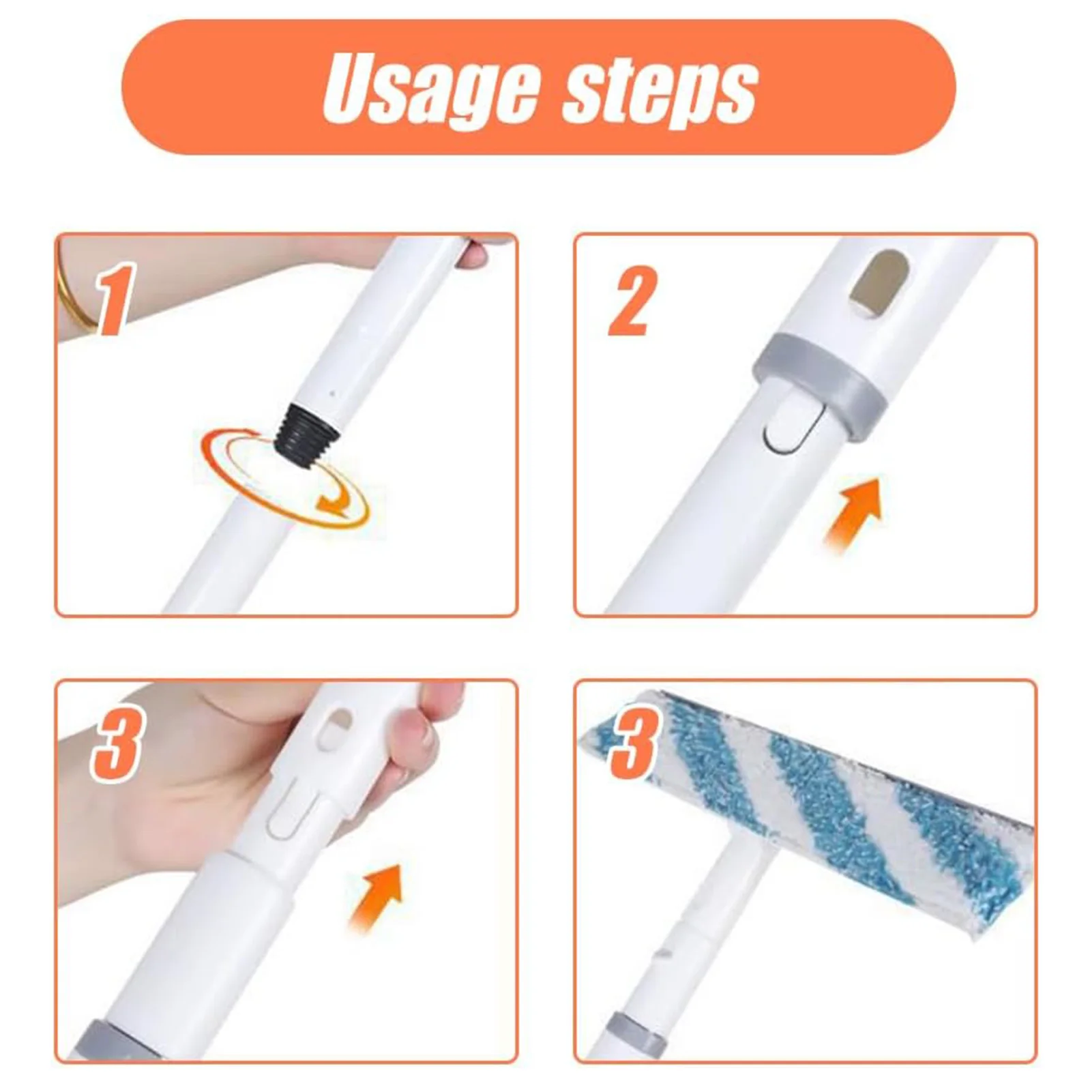 Usage steps

1

2

3

3