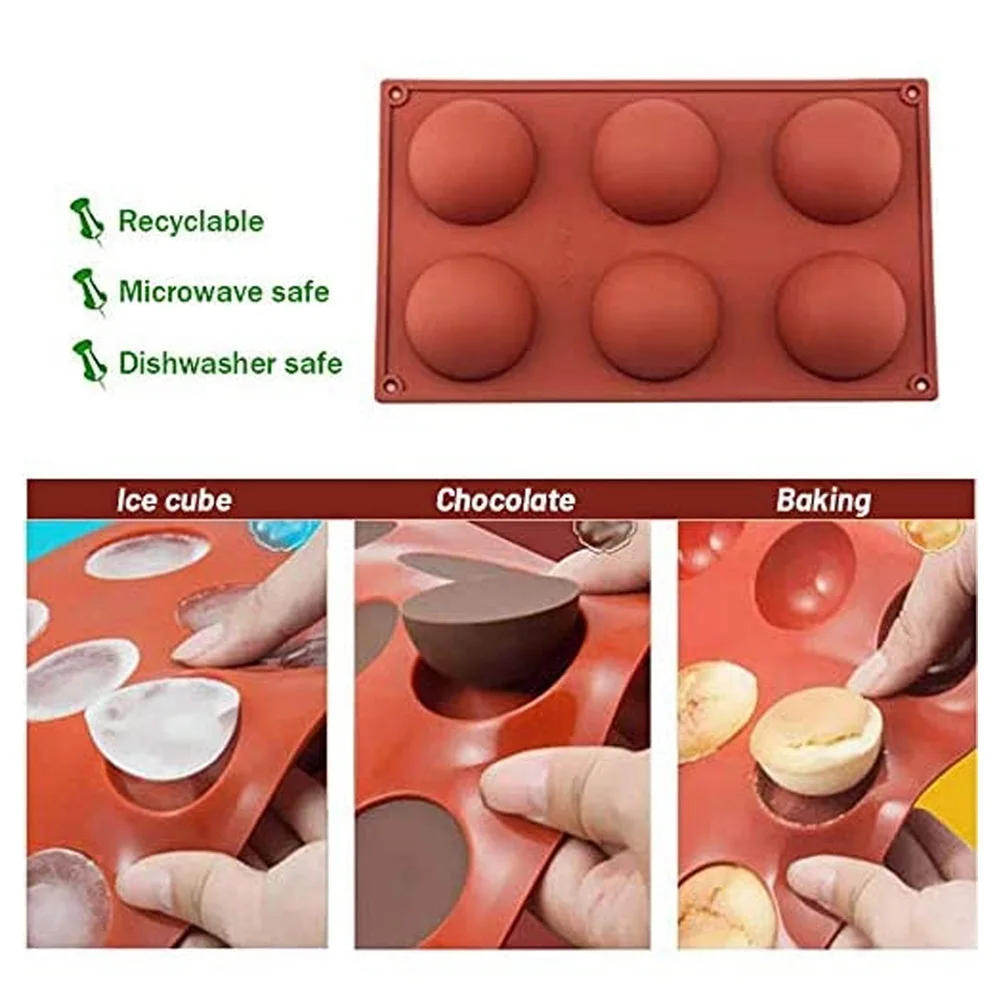 Recyclable
Microwave safe
Dishwasher safe

Ice cube
Chocolate
Baking