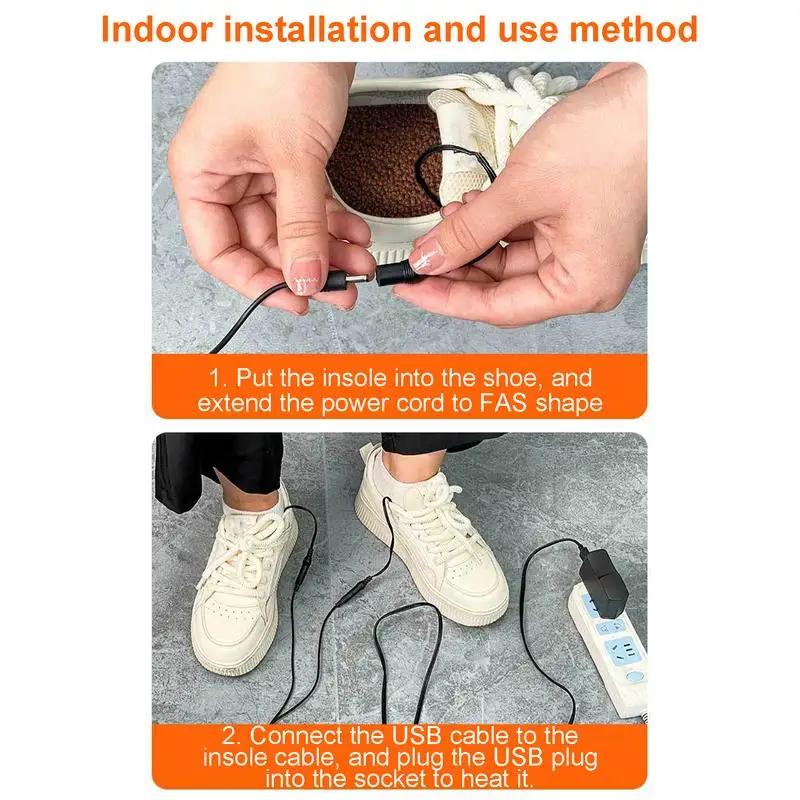 Indoor installation and use method

1. Put the insole into the shoe, and extend the power cord to FAS shape

2. Connect the USB cable to the insole cable, and plug the USB plug into the socket to heat it.