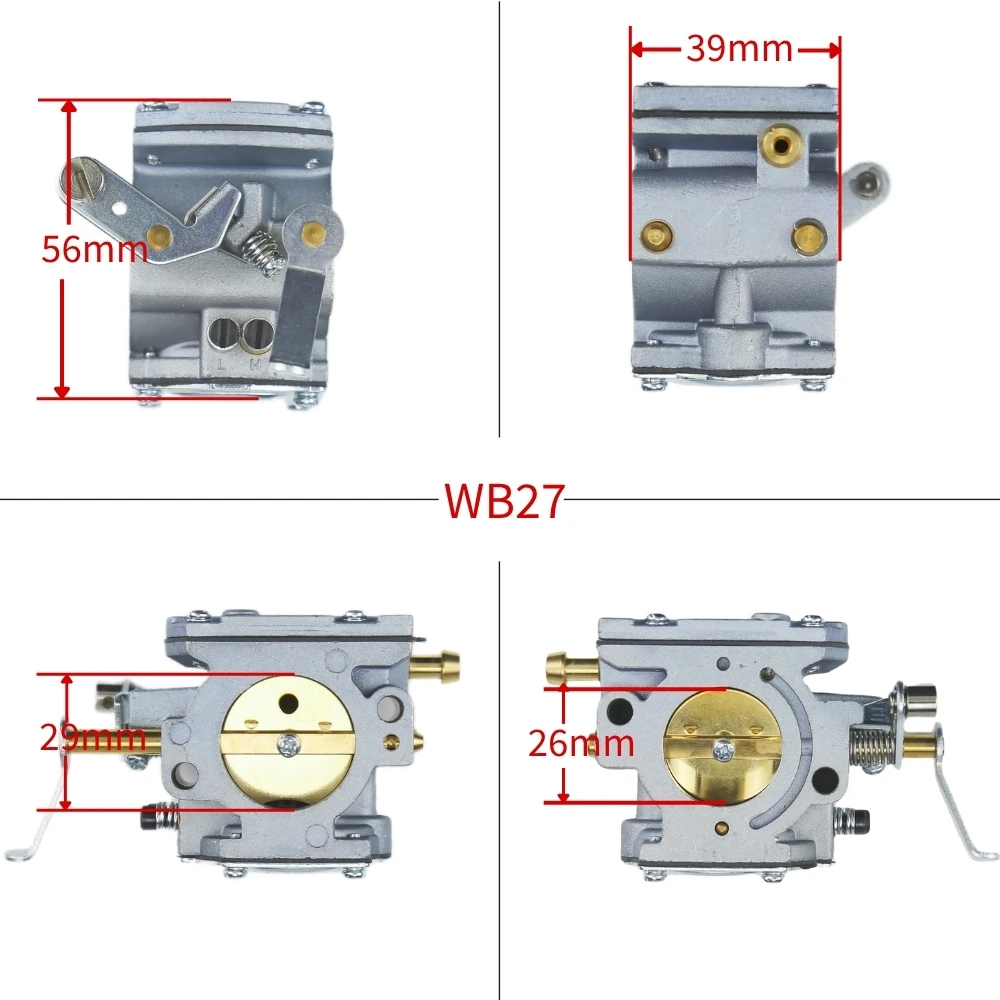 56mm

L H

39mm

WB27

29mm

26mm