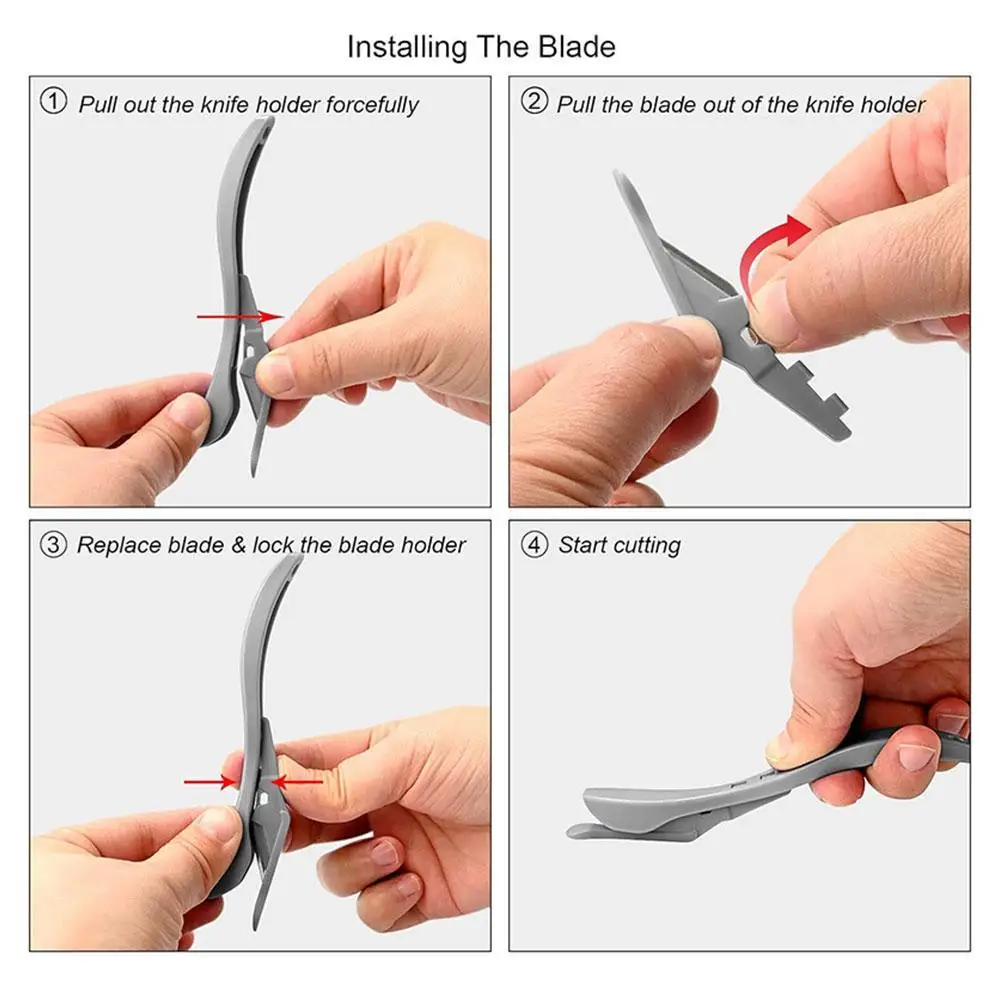 Installing The Blade

① Pull out the knife holder forcefully

② Pull the blade out of the knife holder

③ Replace blade & lock the blade holder

④ Start cutting