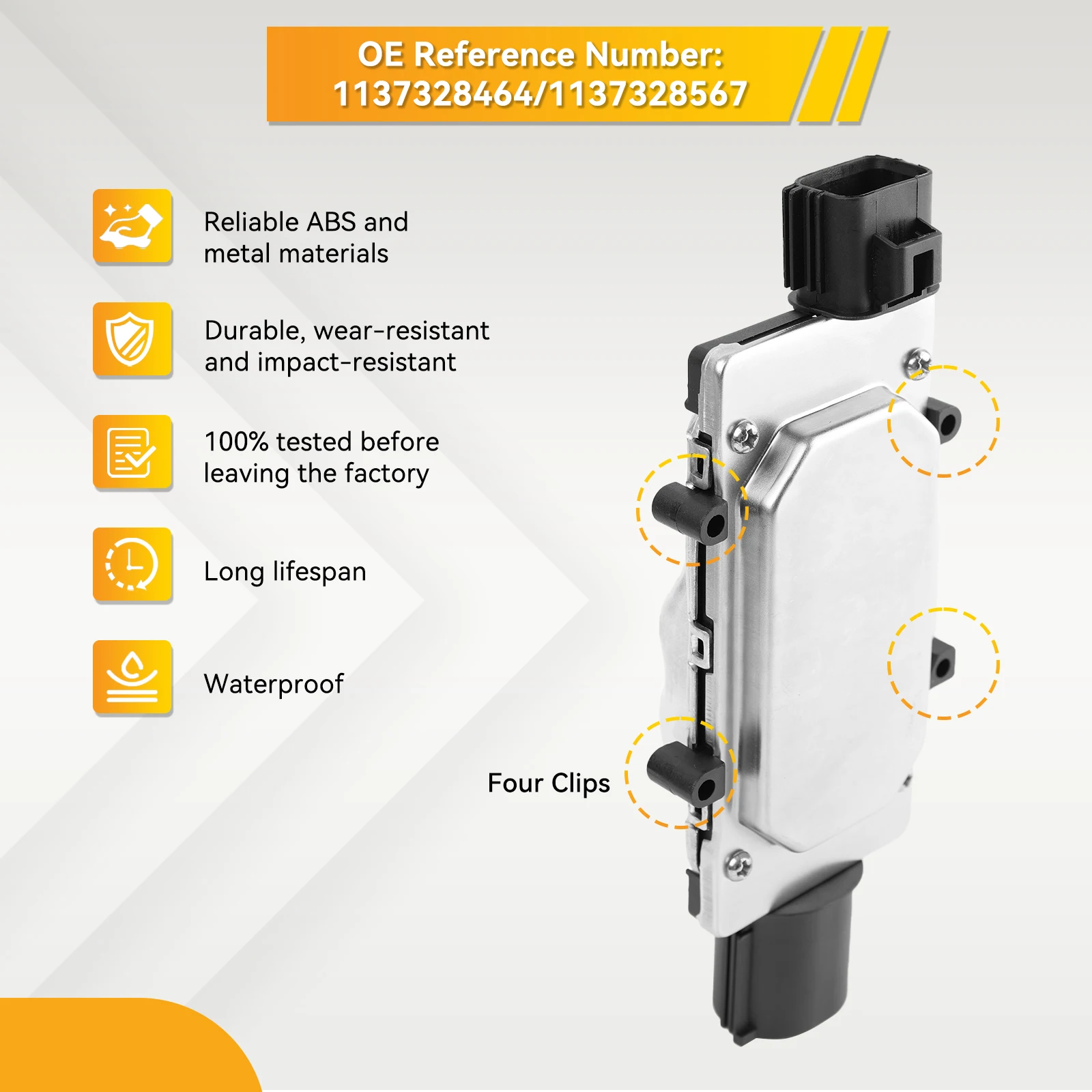 OE Reference Number:
1137328464/1137328567

Reliable ABS and metal materials

Durable, wear-resistant and impact-resistant

100% tested before leaving the factory

Long lifespan

Waterproof

Four Clips