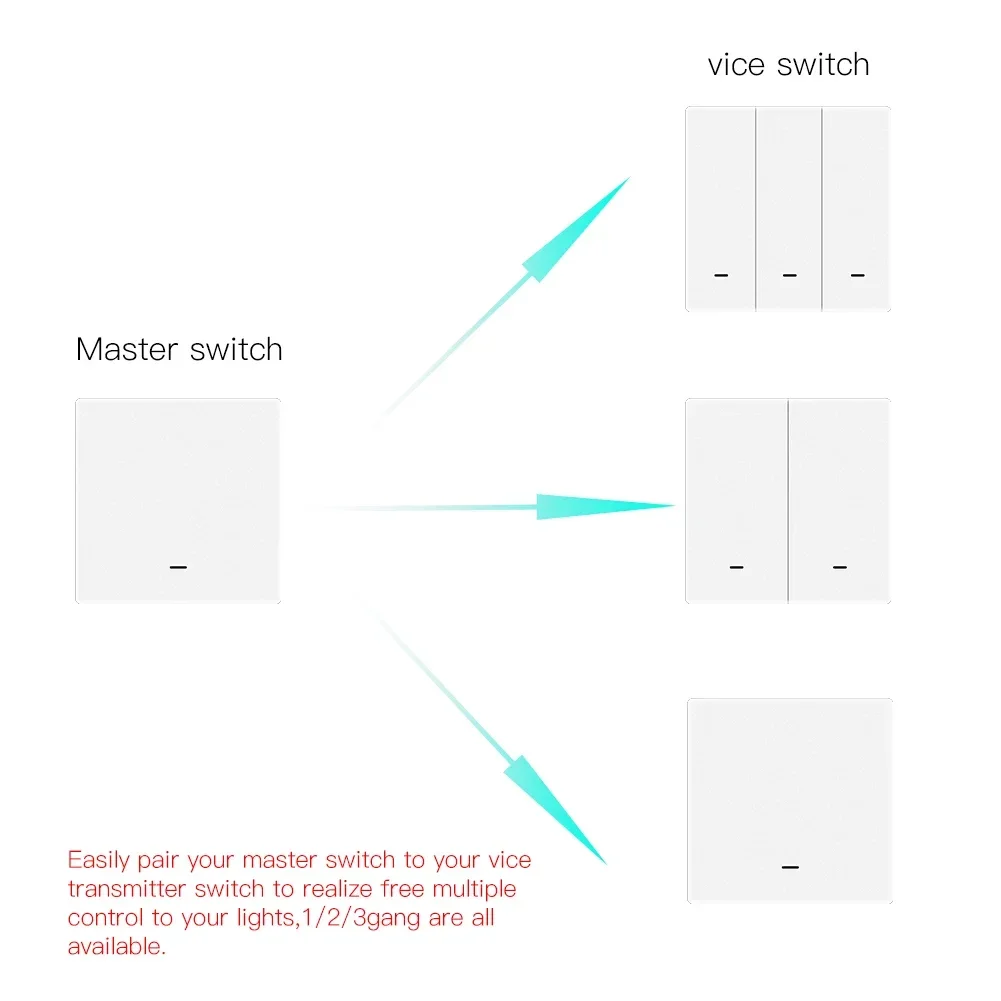 vice switch

Master switch

Easily pair your master switch to your vice transmitter switch to realize free multiple control to your lights,1/2/3gang are all available.