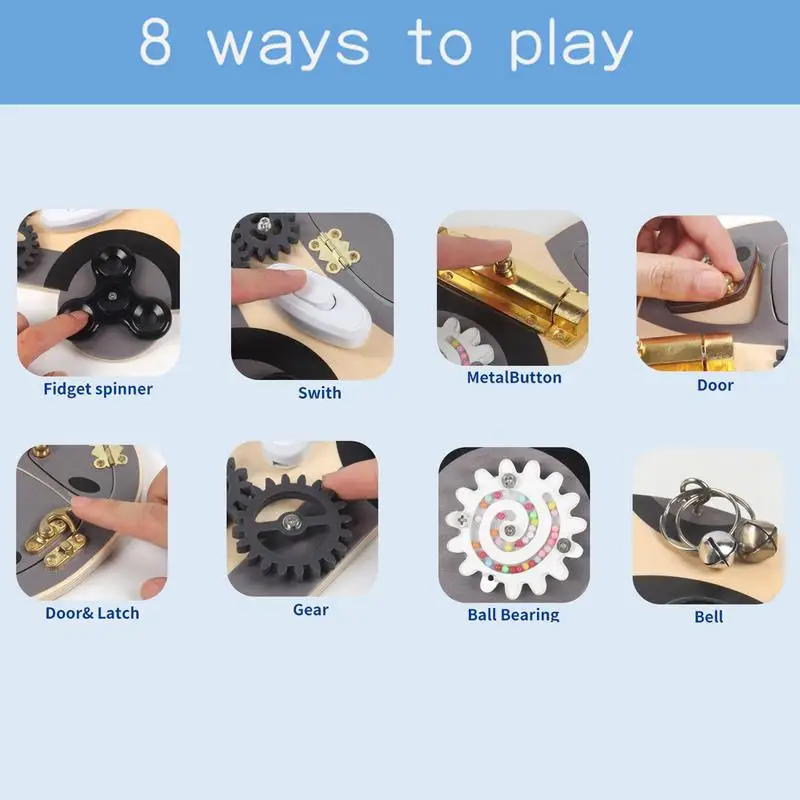 8 ways to play

Fidget spinner

Swith

MetalButton

Door

Door& Latch

Gear

Ball Bearing

Bell