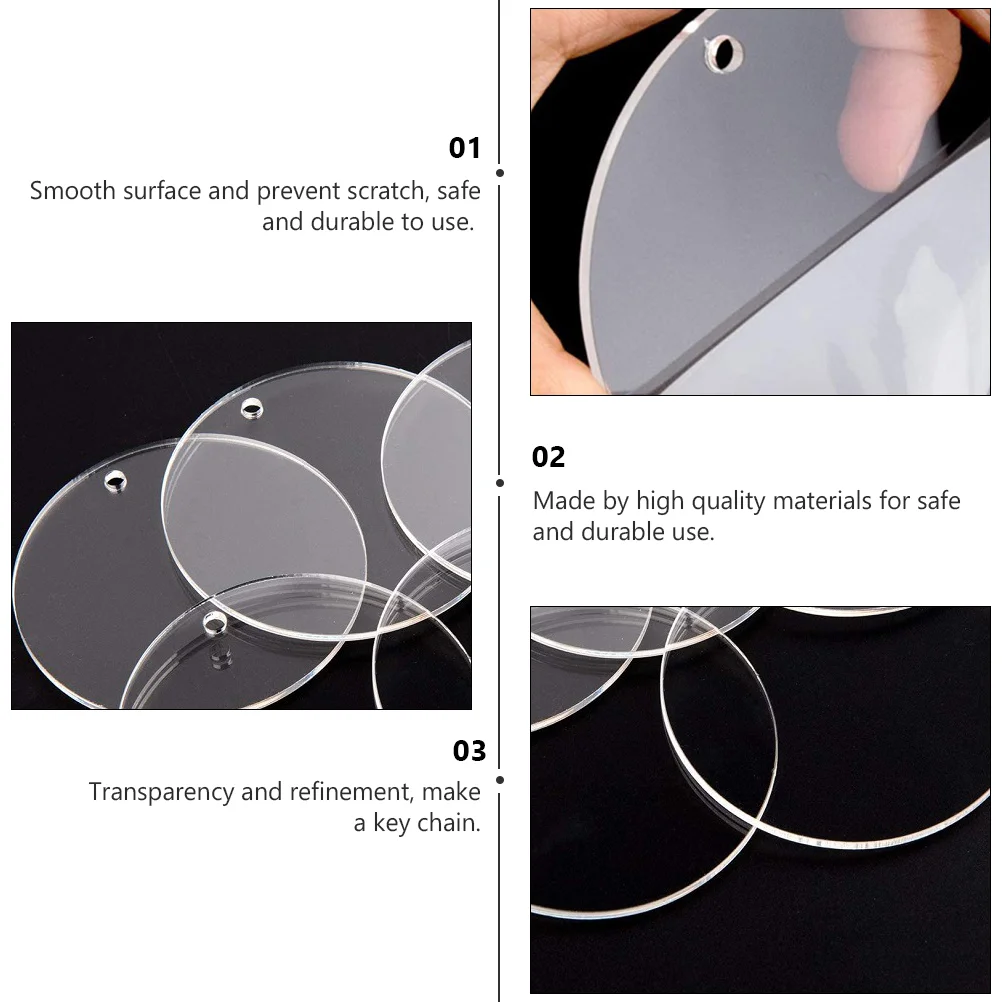 01
Smooth surface and prevent scratch, safe and durable to use.

02
Made by high quality materials for safe and durable use.

03
Transparency and refinement, make a key chain.