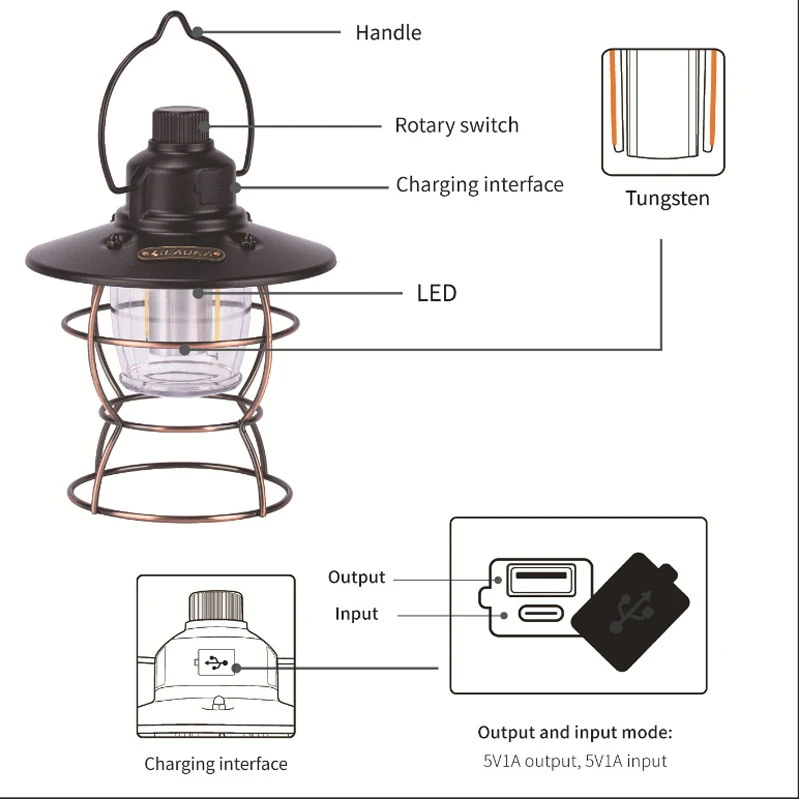 Handle

Rotary switch

Charging interface

Tungsten

LED

Output

Input

Charging interface

Output and input mode:
5V1A output, 5V1A input