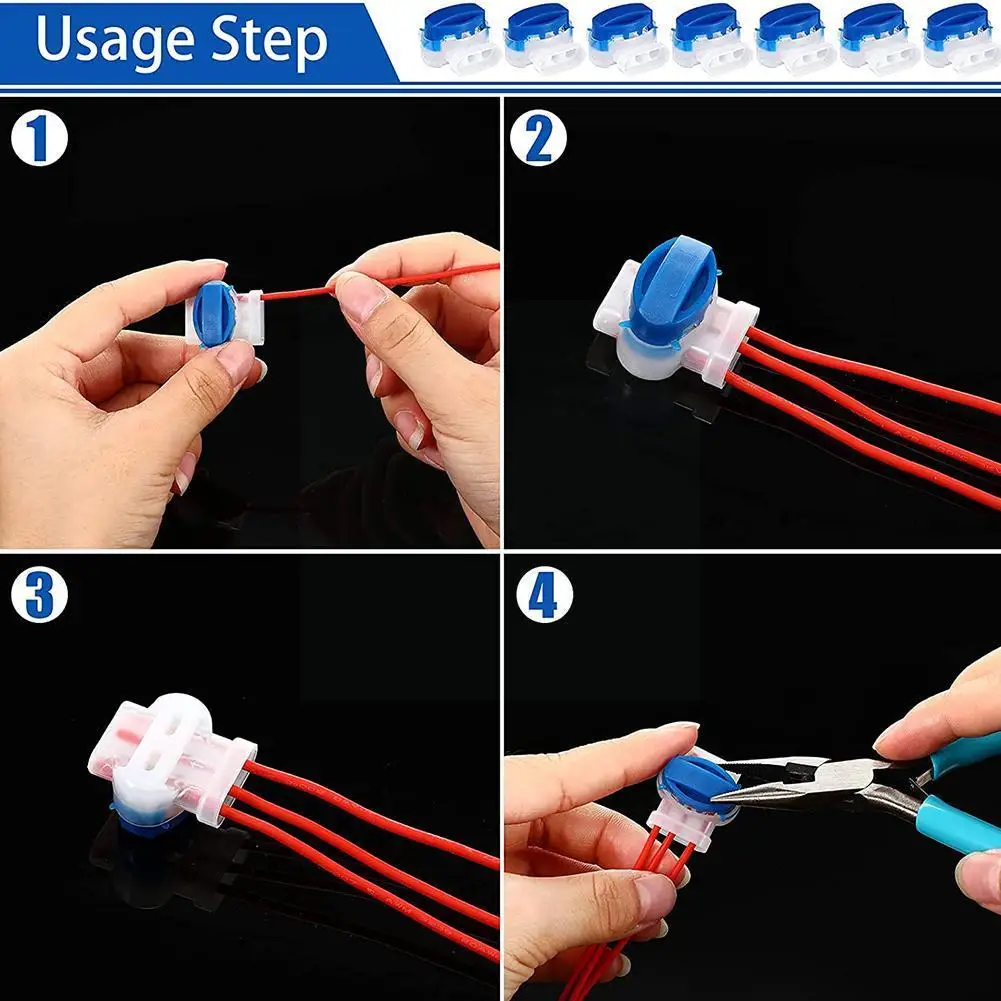 Usage Step

1

2

3

4