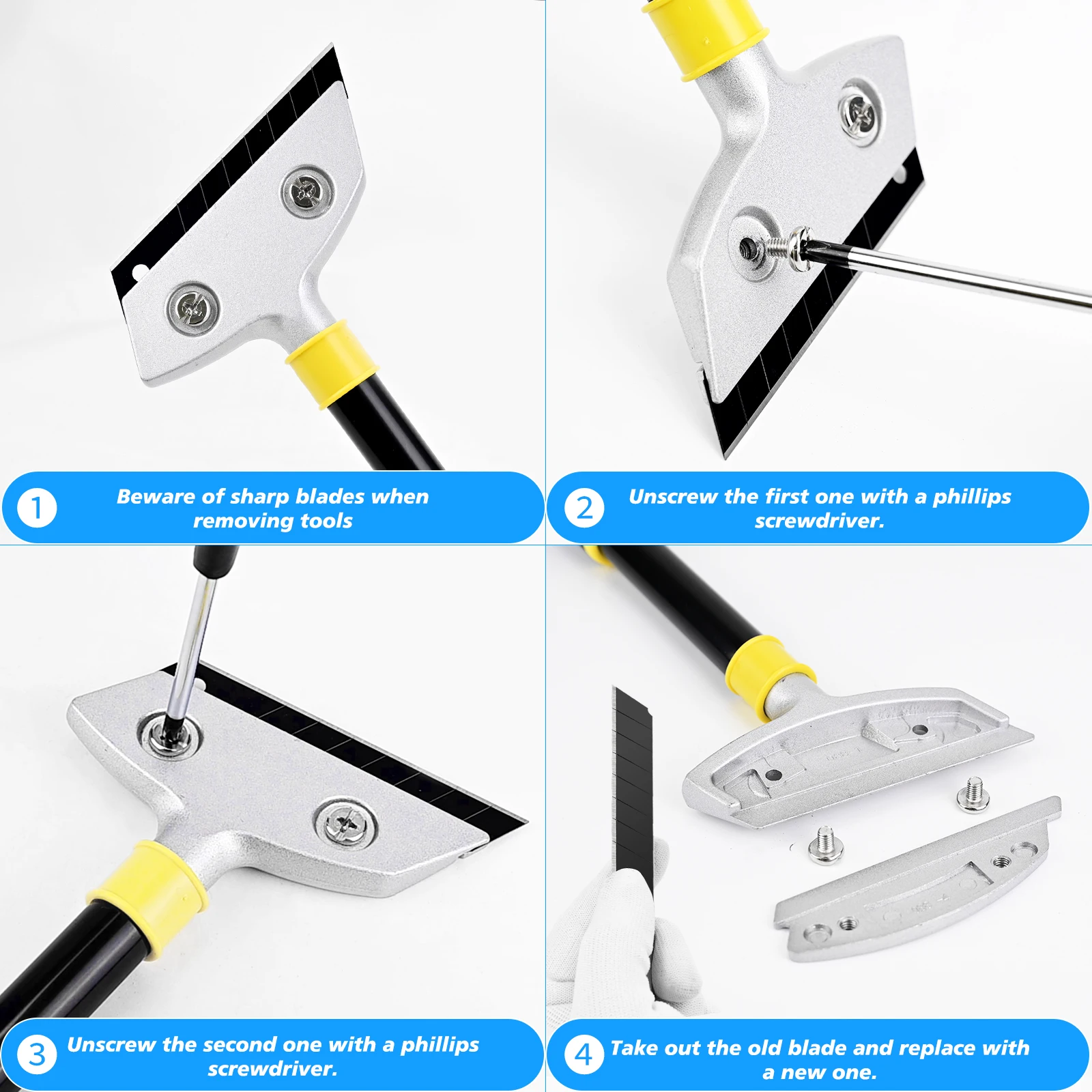 1 Beware of sharp blades when removing tools

2 Unscrew the first one with a phillips screwdriver.

3 Unscrew the second one with a phillips screwdriver.

4 Take out the old blade and replace with a new one.