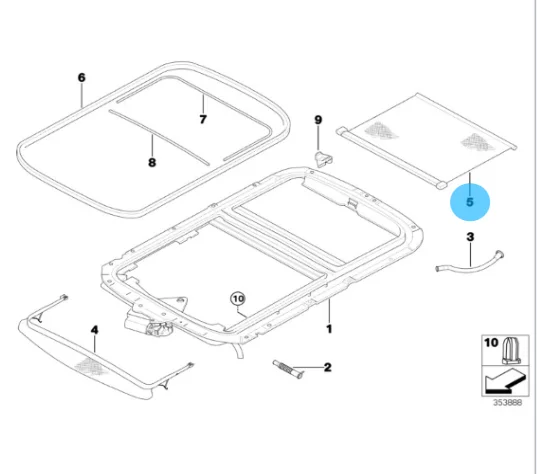 6
7
8
9
5
3
10
1
4
2
10
353888