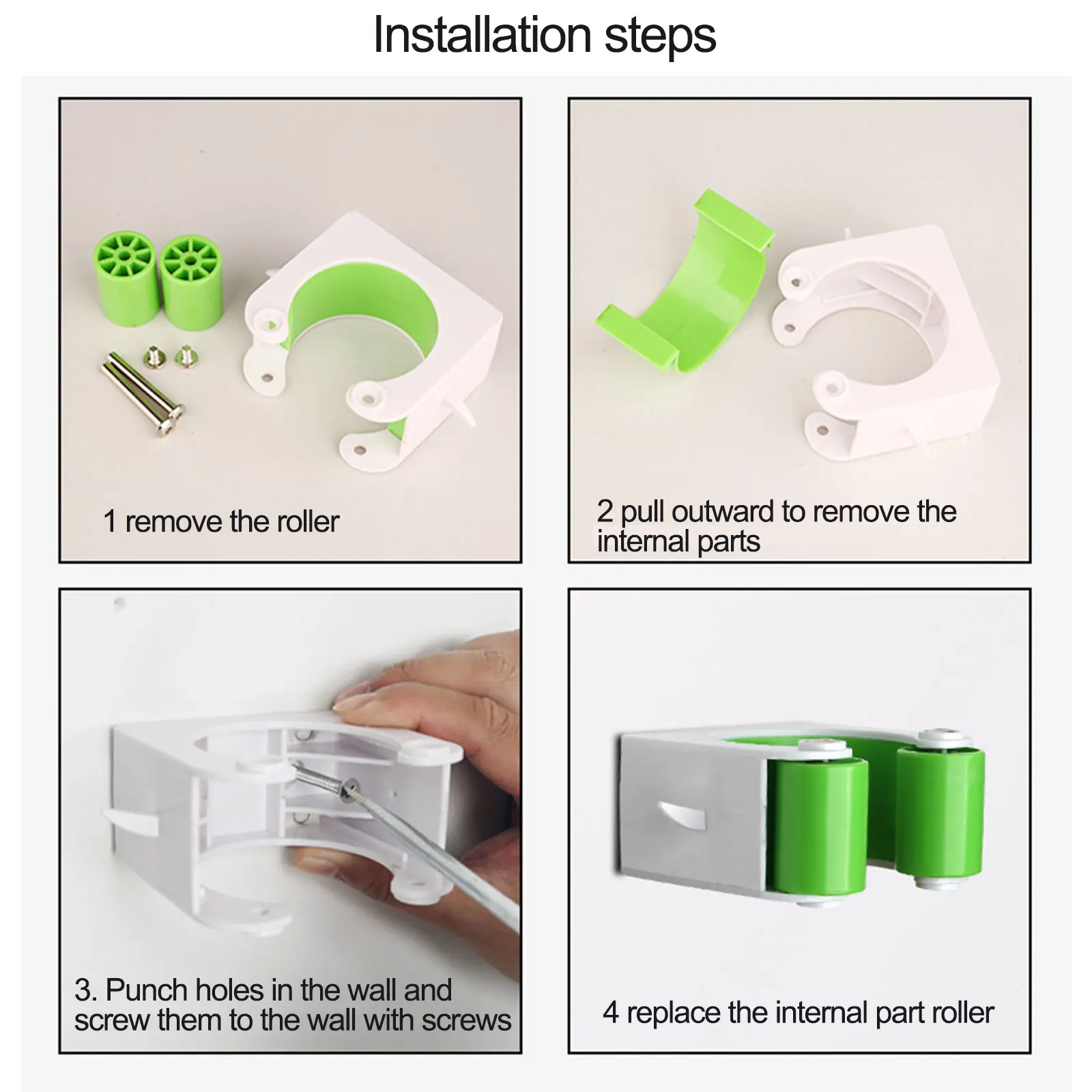 Installation steps

1 remove the roller

2 pull outward to remove the internal parts

3. Punch holes in the wall and screw them to the wall with screws

4 replace the internal part roller