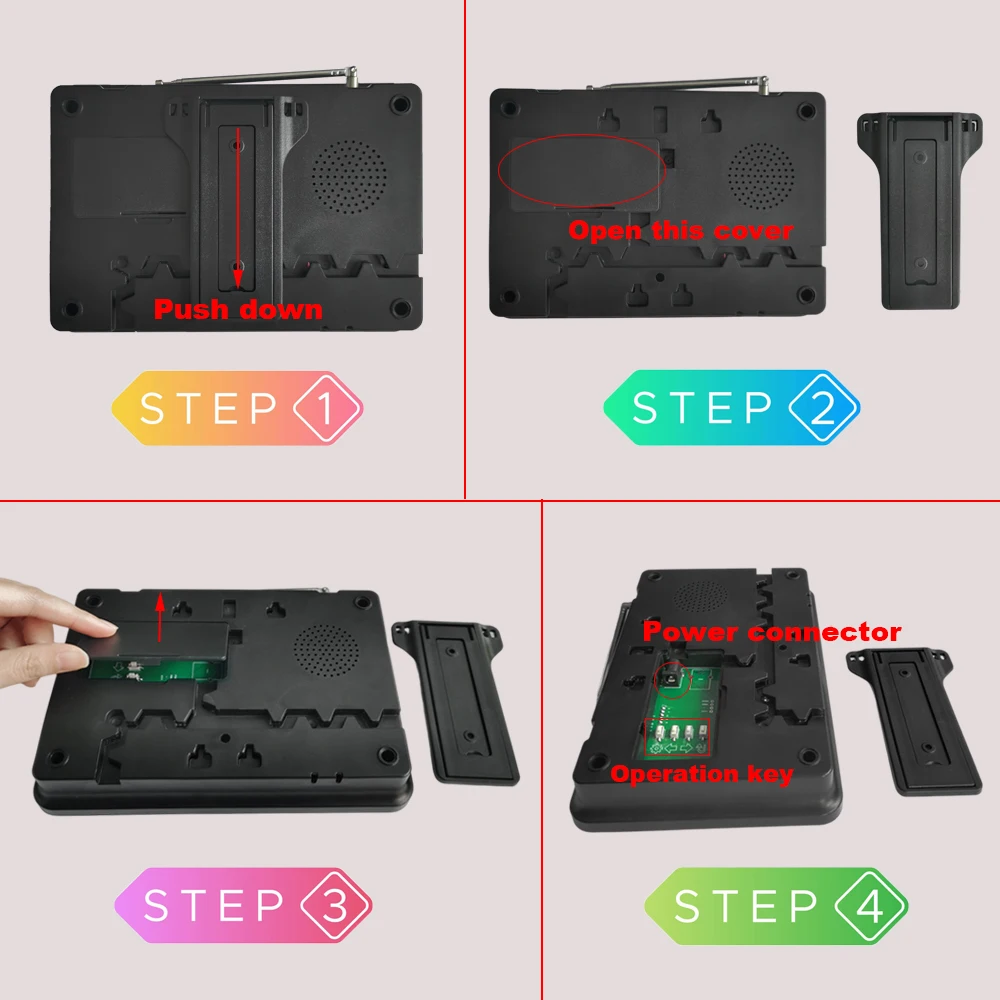 Push down

STEP 1

Open this cover

STEP 2

STEP 3

Power connector

Operation key

STEP 4