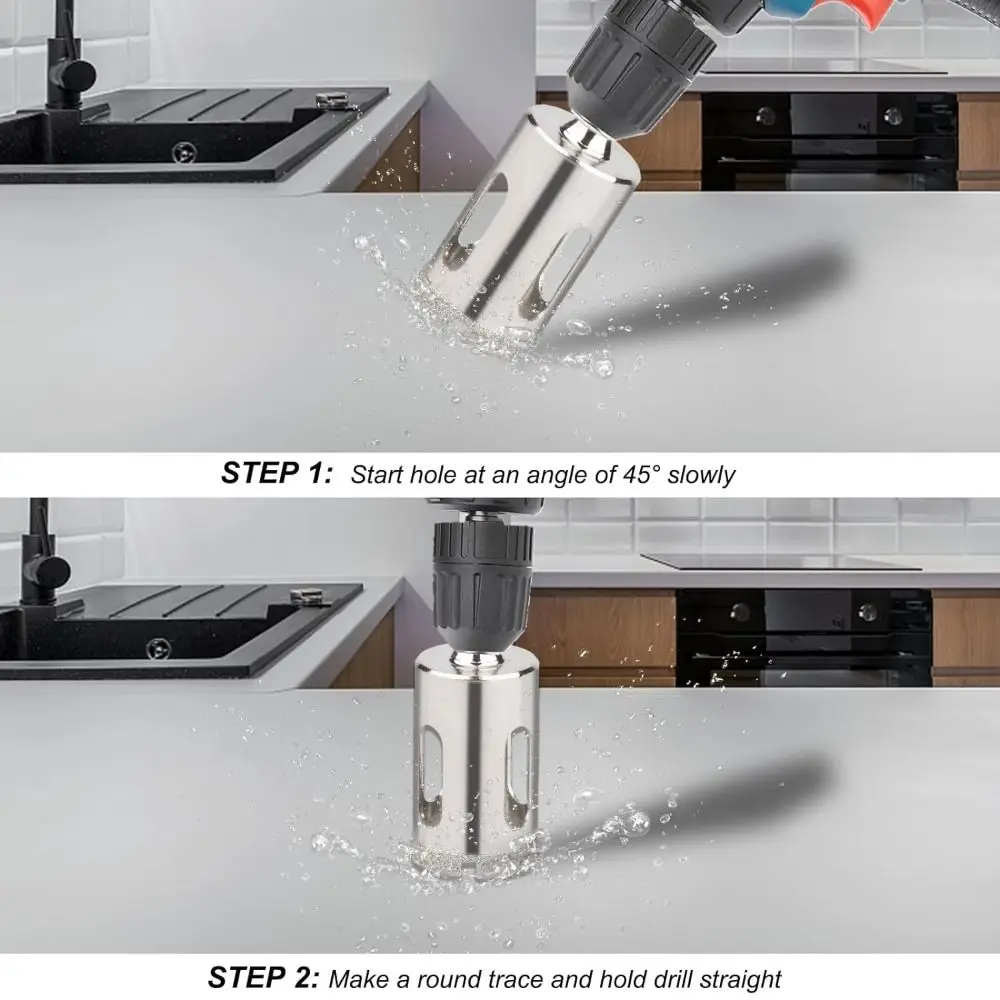 STEP 1: Start hole at an angle of 45° slowly

STEP 2: Make a round trace and hold drill straight