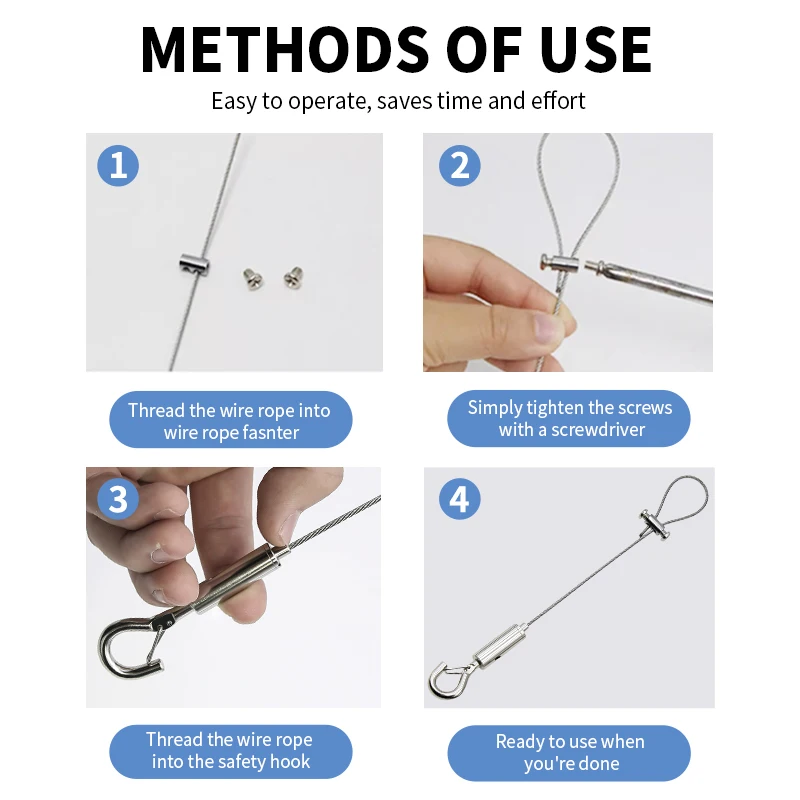 METHODS OF USE

Easy to operate, saves time and effort

1

Thread the wire rope into wire rope fasnter

2

Simply tighten the screws with a screwdriver

3

Thread the wire rope into the safety hook

4

Ready to use when you're done