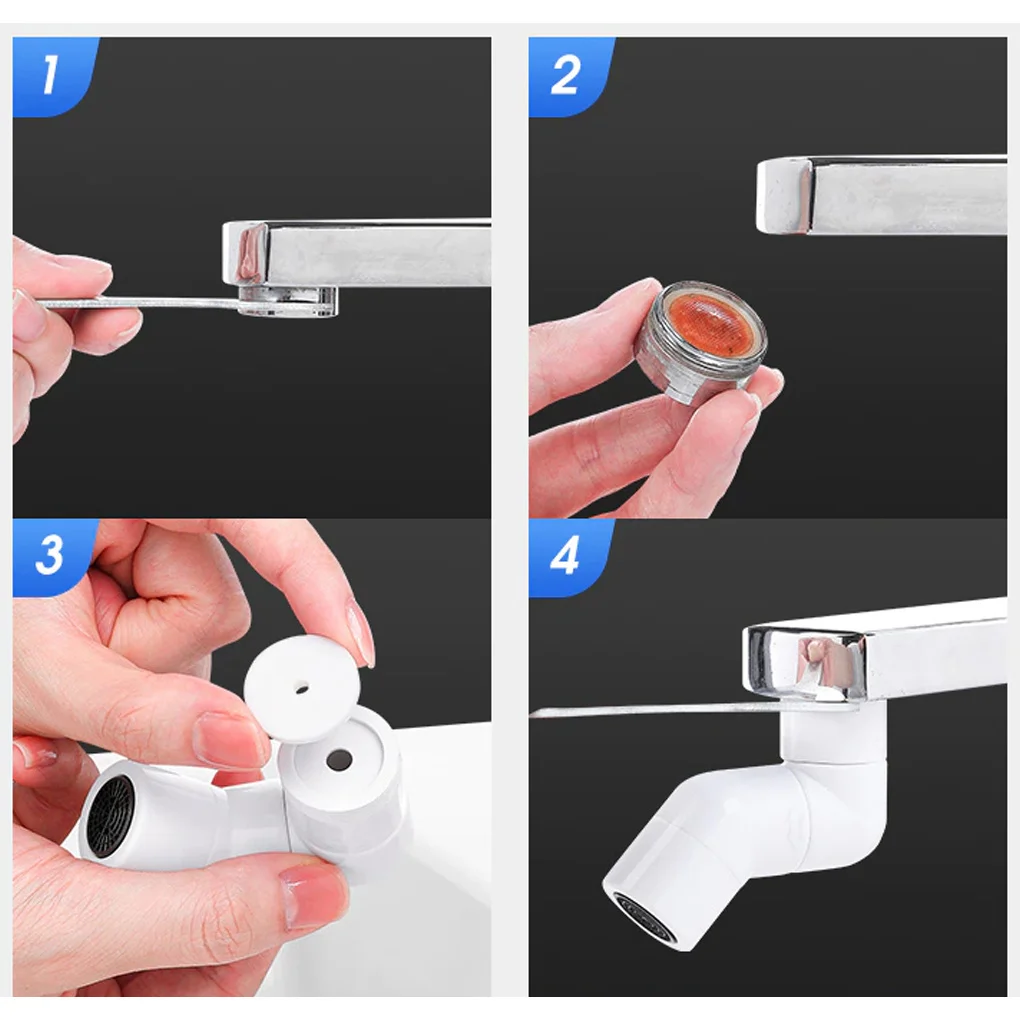 1

2

3

4