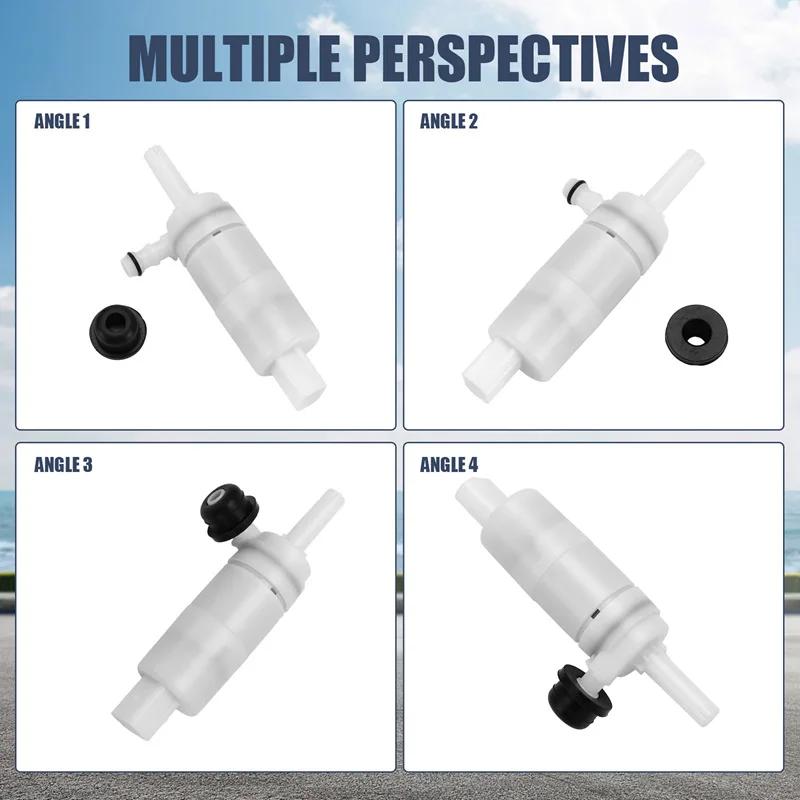 MULTIPLE PERSPECTIVES

ANGLE 1

ANGLE 2

ANGLE 3

ANGLE 4