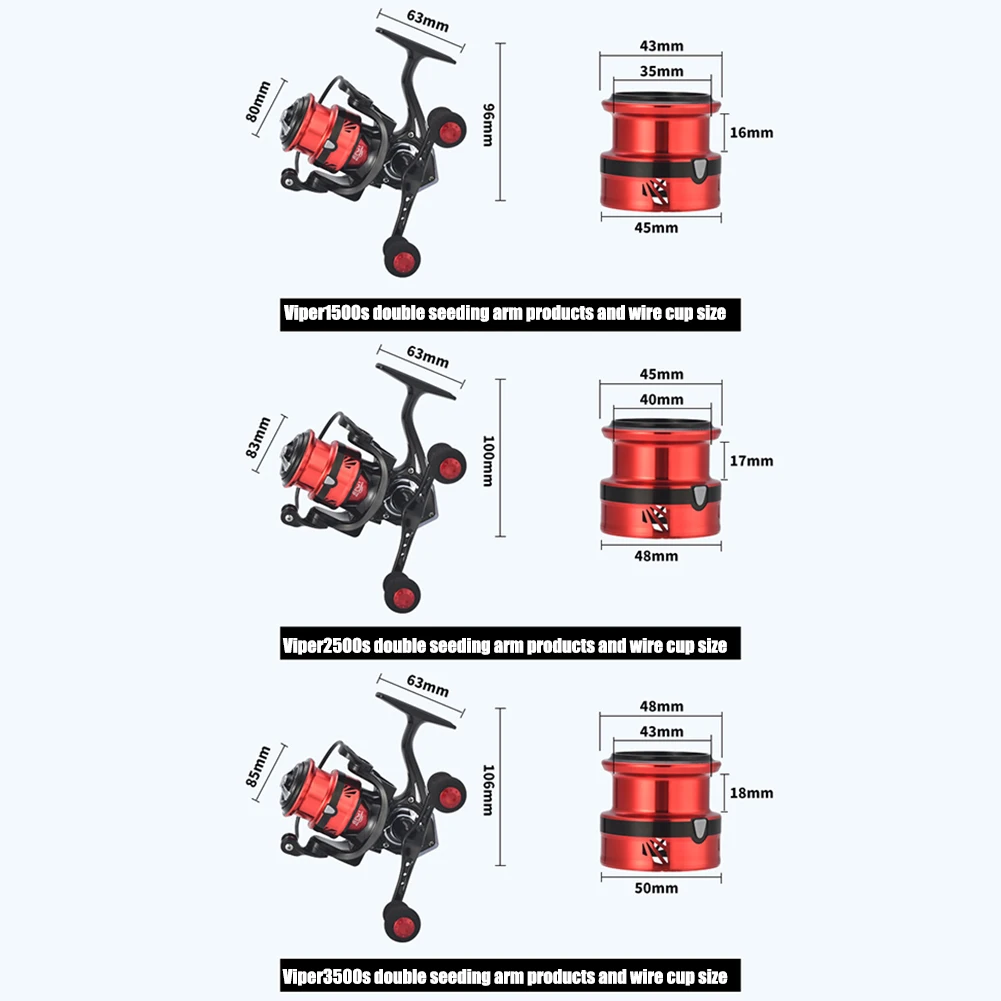 63mm
80mm
96mm
43mm
35mm
16mm
45mm
Viper1500s double seeding arm products and wire cup size

63mm
83mm
100mm
45mm
40mm
17mm
48mm
Viper2500s double seeding arm products and wire cup size

63mm
85mm
106mm
48mm
43mm
18mm
50mm
Viper3500s double seeding arm products and wire cup size