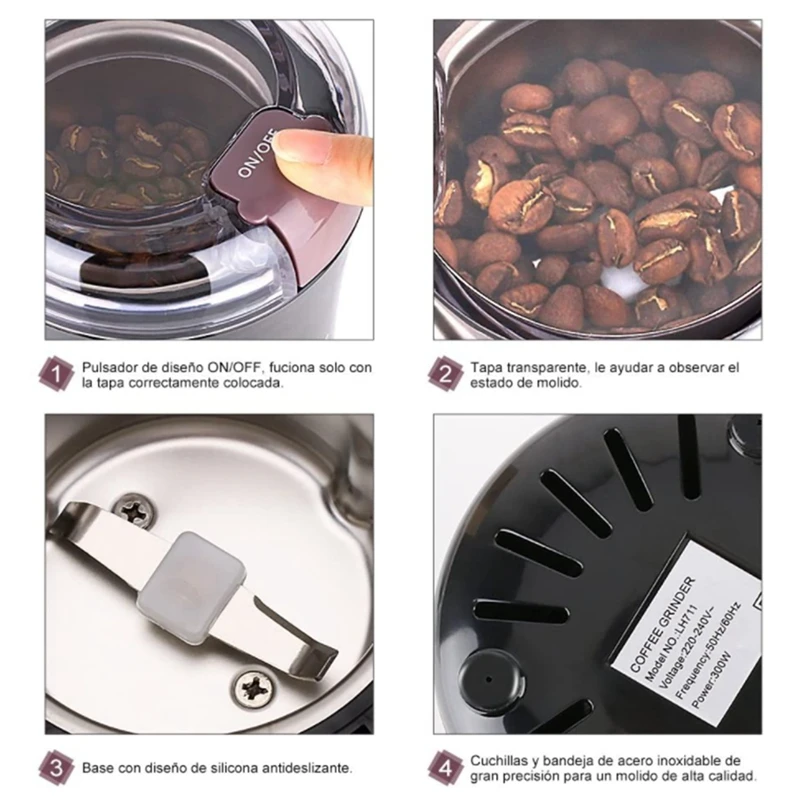 ON/OFF

1 Pulsador de diseño ON/OFF, fuciona solo con la tapa correctamente colocada.

2 Tapa transparente, le ayudar a observar el estado de molido.

COFFEE GRINDER
Model NO.:LH711
Voltage:220-240V~
Frequency:50Hz/60Hz
Power:300W

3 Base con diseño de silicona antideslizante.

4 Cuchillas y bandeja de acero inoxidable de gran precisión para un molido de alta calidad.