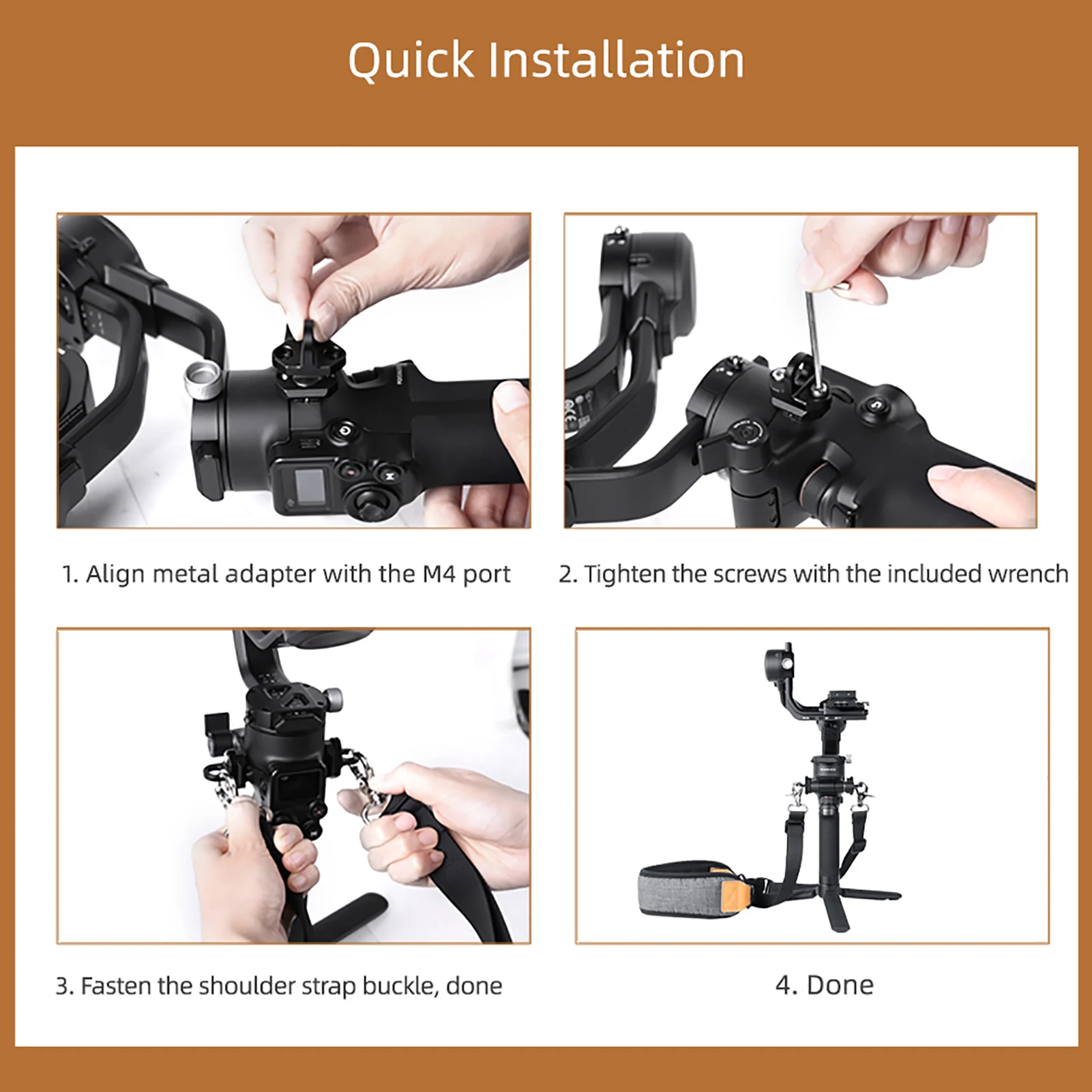 Quick Installation

1. Align metal adapter with the M4 port

2. Tighten the screws with the included wrench

3. Fasten the shoulder strap buckle, done

4. Done