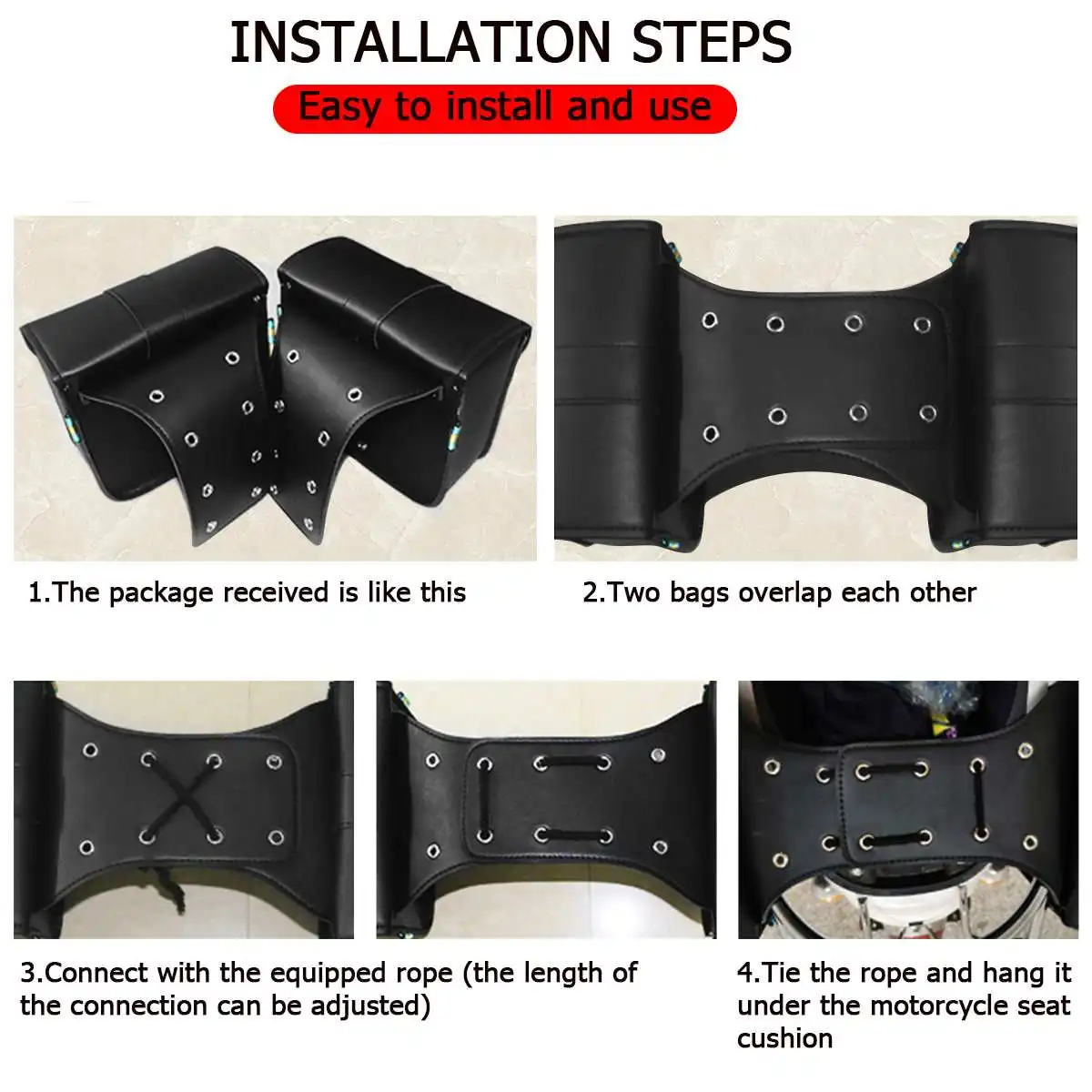 INSTALLATION STEPS

Easy to install and use

1.The package received is like this

2.Two bags overlap each other

3.Connect with the equipped rope (the length of the connection can be adjusted)

4.Tie the rope and hang it under the motorcycle seat cushion