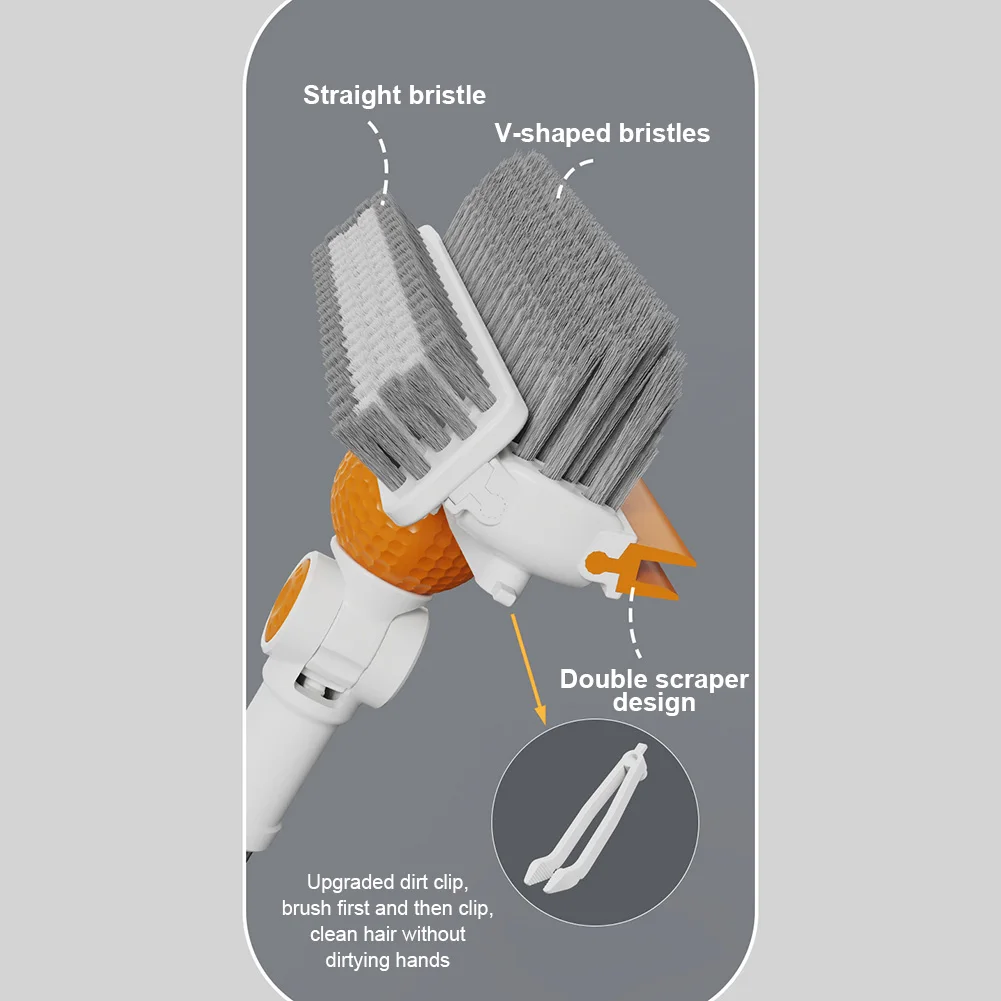 Straight bristle

V-shaped bristles

Double scraper design

Upgraded dirt clip, brush first and then clip, clean hair without dirtying hands